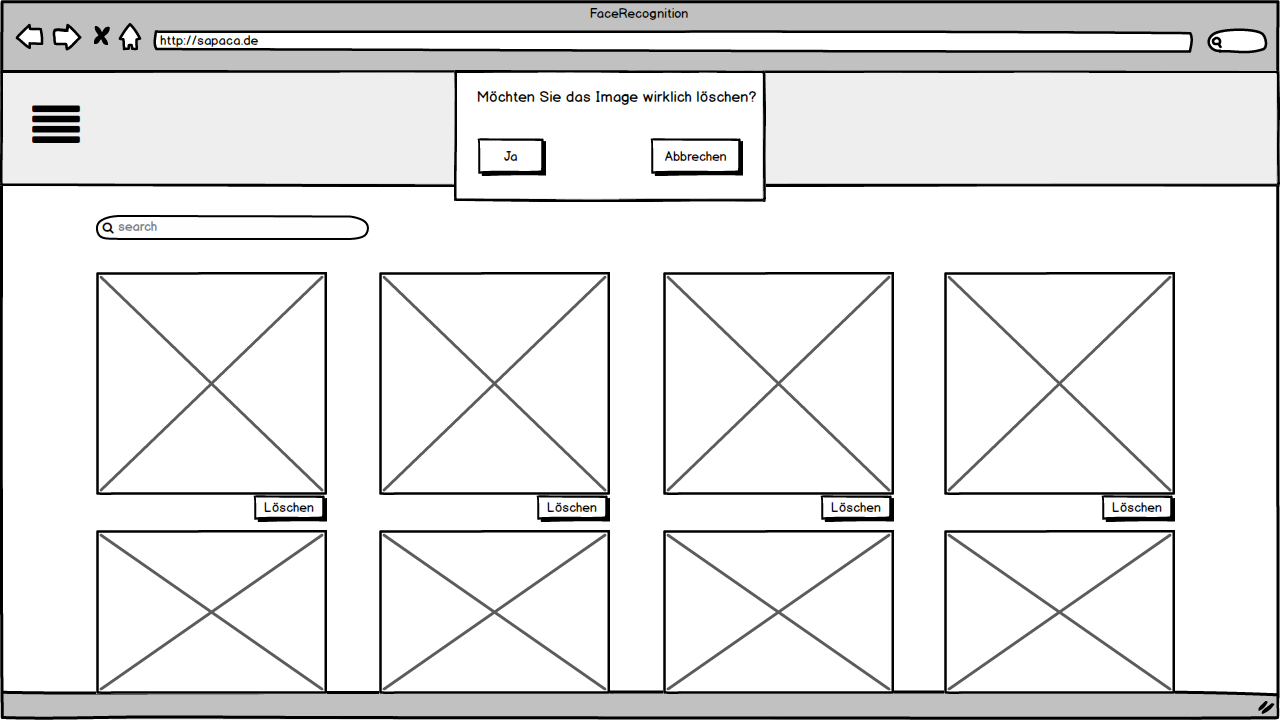 FaceRecognition

http://sapaca.de

Möchten Sie das Image wirklich löschen?

Ja

Abbrechen

search

Löschen

Löschen

Löschen

Löschen