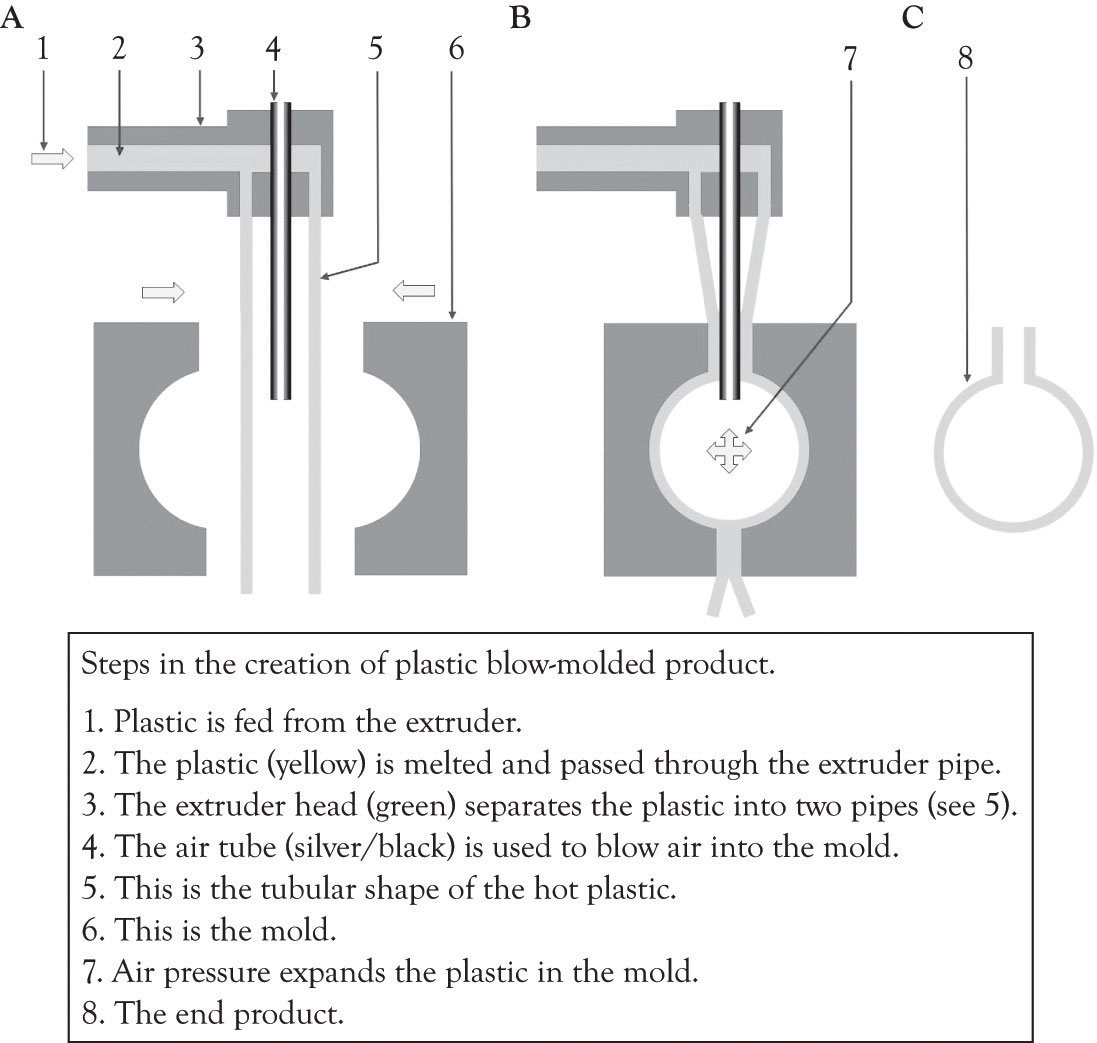 A
1 2 3 4 5 6

B
7

C
8

Steps in the creation of plastic blow-molded product.

1. Plastic is fed from the extruder.
2. The plastic (yellow) is melted and passed through the extruder pipe.
3. The extruder head (green) separates the plastic into two pipes (see 5).
4. The air tube (silver/black) is used to blow air into the mold.
5. This is the tubular shape of the hot plastic.
6. This is the mold.
7. Air pressure expands the plastic in the mold.
8. The end product.