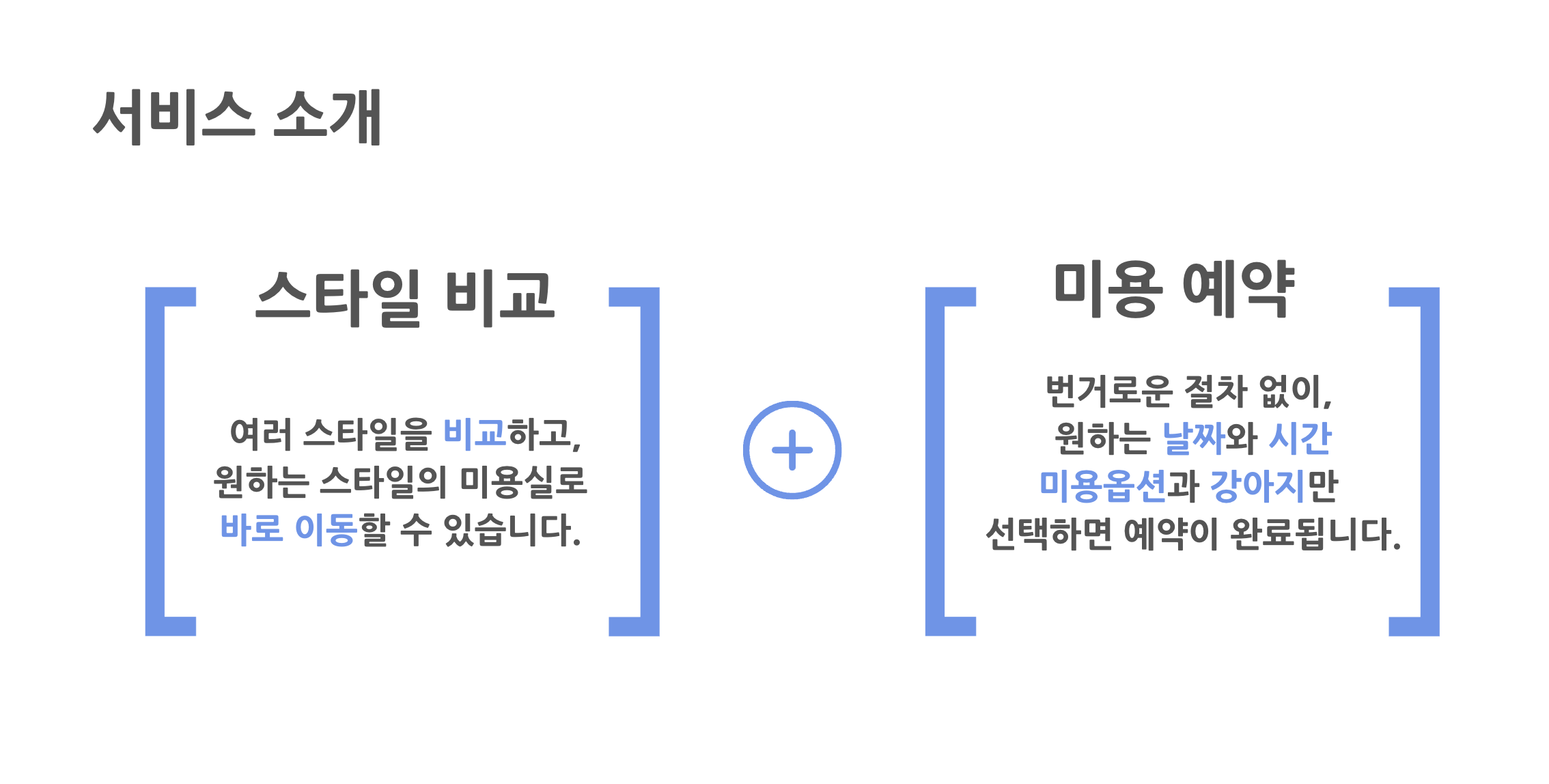 서비스 소개

스타일 비교

여러 스타일을 비교하고, 원하는 스타일의 미용실로 바로 이동할 수 있습니다.

+

미용 예약

번거로운 절차 없이, 원하는 날짜와 시간 미용옵션과 강아지만 선택하면 예약이 완료됩니다.