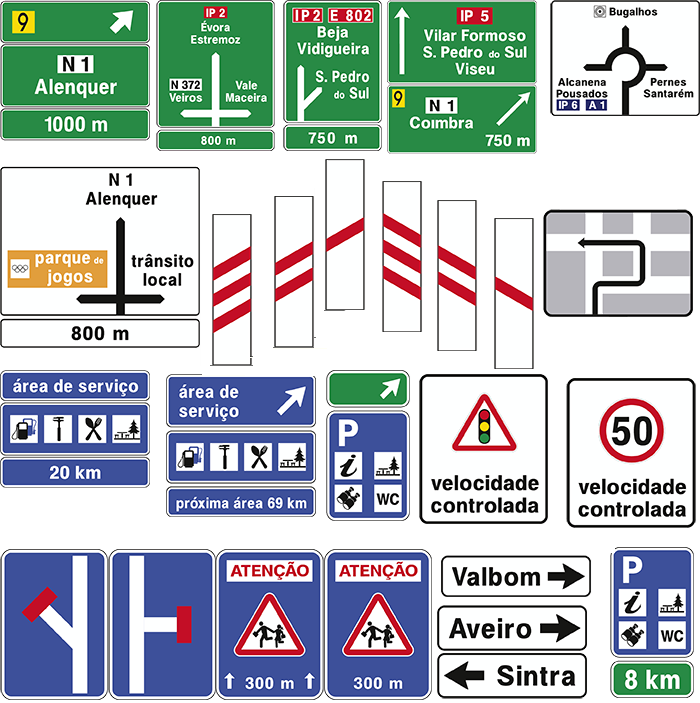 9

N 1
Alenquer

1000 m

IP 2
Évora
Estremoz

N 372
Veiros

Vale
Maceira

800 m

IP 2 E 802
Beja
Vidigueira

S. Pedro do Sul

750 m

IP 5
Vilar Formoso
S. Pedro do Sul
Viseu

9

N 1
Coimbra

750 m

Bugalhos

Alcanena
Pousados
IP 6 A 1

Pernes
Santarém

N 1
Alenquer

parque de jogos

trânsito local

800 m

área de serviço

20 km

área de serviço

próxima área 69 km

P

WC

velocidade controlada

50

velocidade controlada

ATENÇÃO

300 m

ATENÇÃO

300 m

Valbom

Aveiro

Sintra

P

WC

8 km