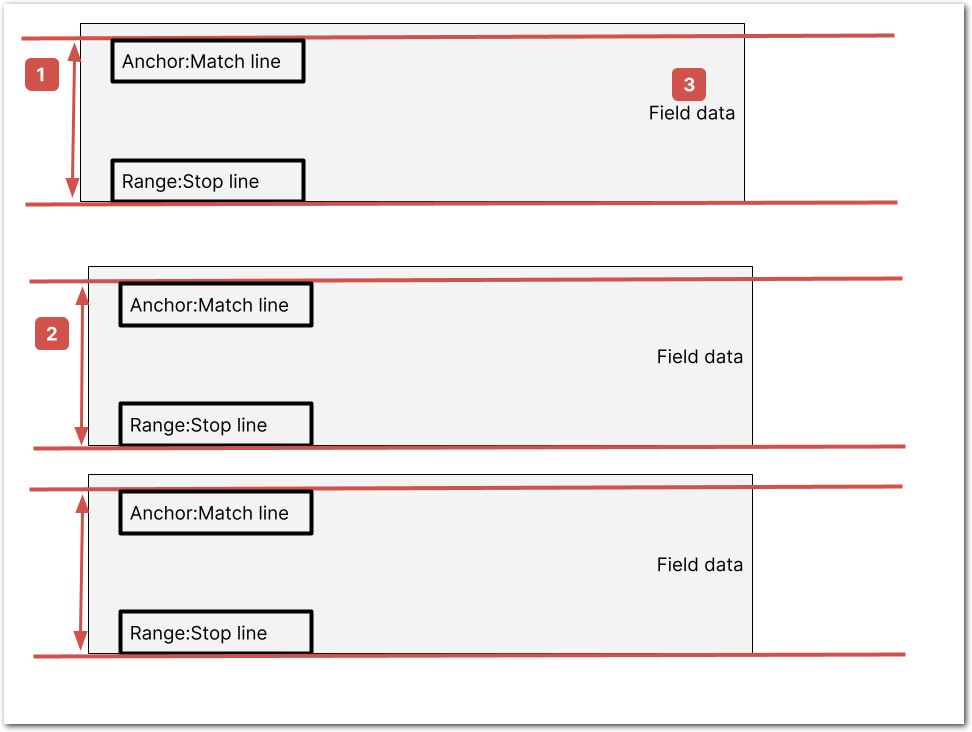 1
Anchor:Match line
3
Field data
Range:Stop line

2
Anchor:Match line
Field data
Range:Stop line

Anchor:Match line
Field data
Range:Stop line