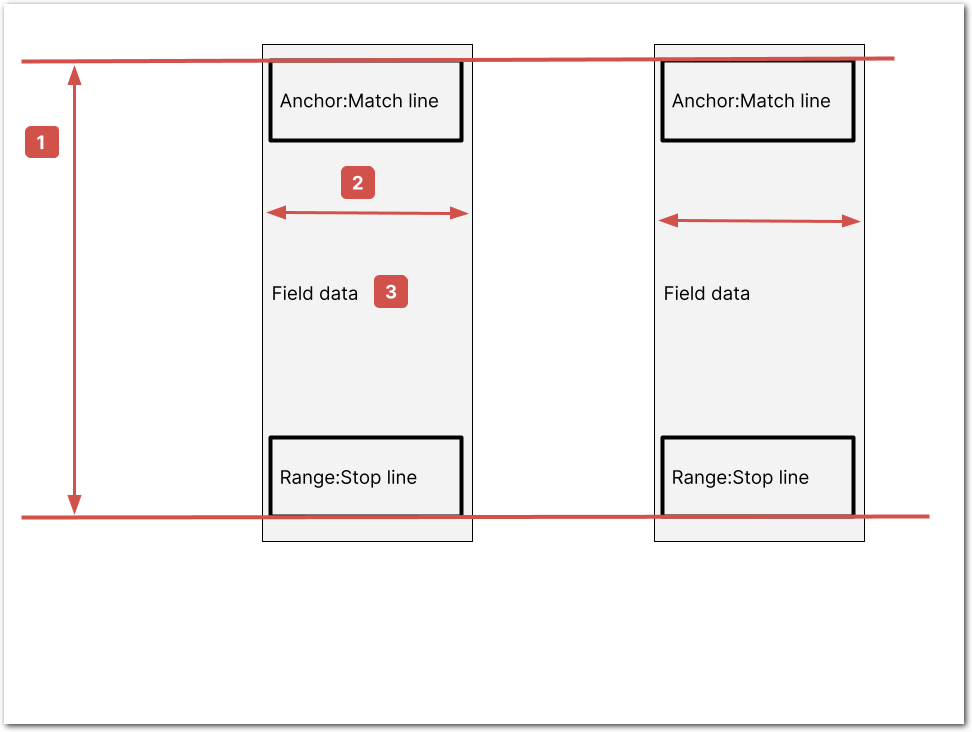 1

Anchor:Match line

2

Field data 3

Range:Stop line

Anchor:Match line

Field data

Range:Stop line