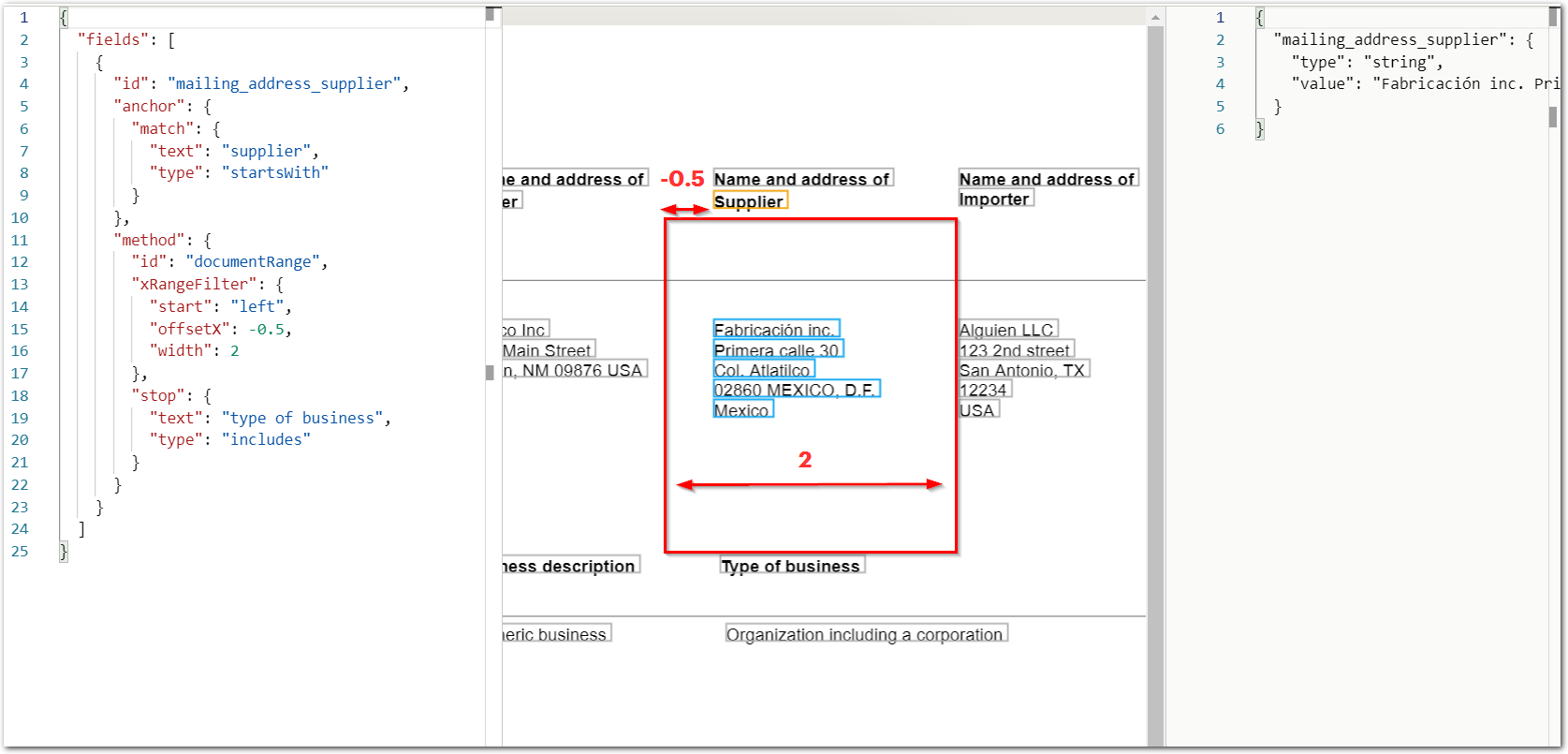 1 {
2 "fields": [
3 {
4 "id": "mailing_address_supplier",
5 "anchor": {
6 "match": {
7 "text": "supplier",
8 "type": "startsWith"
9 }
10 },
11 "method": {
12 "id": "documentRange",
13 "xRangeFilter": {
14 "start": "left",
15 "offsetX": -0.5,
16 "width": 2
17 },
18 "stop": {
19 "text": "type of business",
20 "type": "includes"
21 }
22 }
23 }
24 ]
25 }

e and address of
er

-0.5

Name and address of
Supplier

Name and address of
Importer

co Inc
Main Street
n, NM 09876 USA

Fabricación inc.
Primera calle 30
Col. Atlatilco
02860 MEXICO, D.F.
Mexico

Alguien LLC
123 2nd street
San Antonio, TX
12234
USA

2

ness description

Type of business

neric business

Organization including a corporation

1 {
2 "mailing_address_supplier": {
3 "type": "string",
4 "value": "Fabricación inc. Pri
5 }
6 }