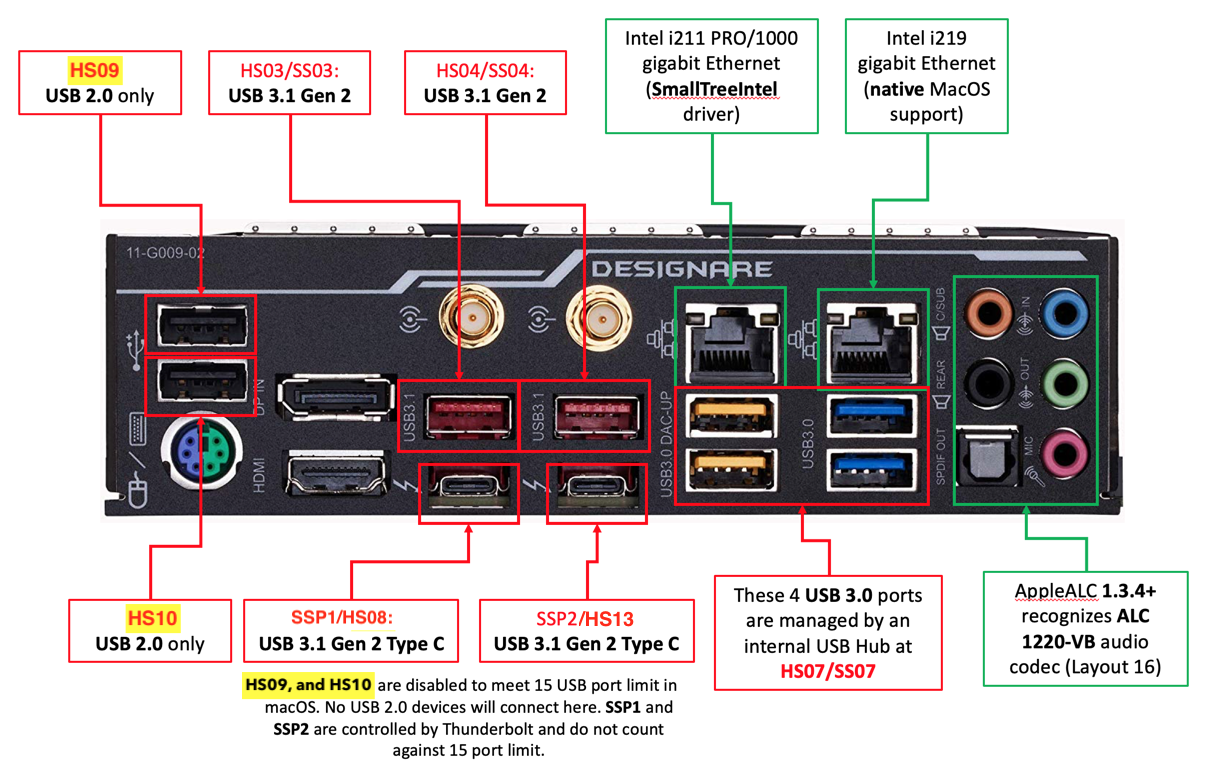 HS09
USB 2.0 only

HS03/SS03:
USB 3.1 Gen 2

HS04/SS04:
USB 3.1 Gen 2

Intel i211 PRO/1000 gigabit Ethernet (SmallTreeIntel driver)

Intel i219 gigabit Ethernet (native MacOS support)

11-G009-02

DESIGNARE

DP IN

HDMI

USB3.1

USB3.1

USB3.0 DAC-UP

USB3.0

C/SUB

REAR

SPDIF OUT

IN

OUT

MIC

HS10
USB 2.0 only

SSP1/HS08:
USB 3.1 Gen 2 Type C

SSP2/HS13
USB 3.1 Gen 2 Type C

These 4 USB 3.0 ports are managed by an internal USB Hub at HS07/SS07

AppleALC 1.3.4+ recognizes ALC 1220-VB audio codec (Layout 16)

HS09, and HS10 are disabled to meet 15 USB port limit in macOS. No USB 2.0 devices will connect here. SSP1 and SSP2 are controlled by Thunderbolt and do not count against 15 port limit.