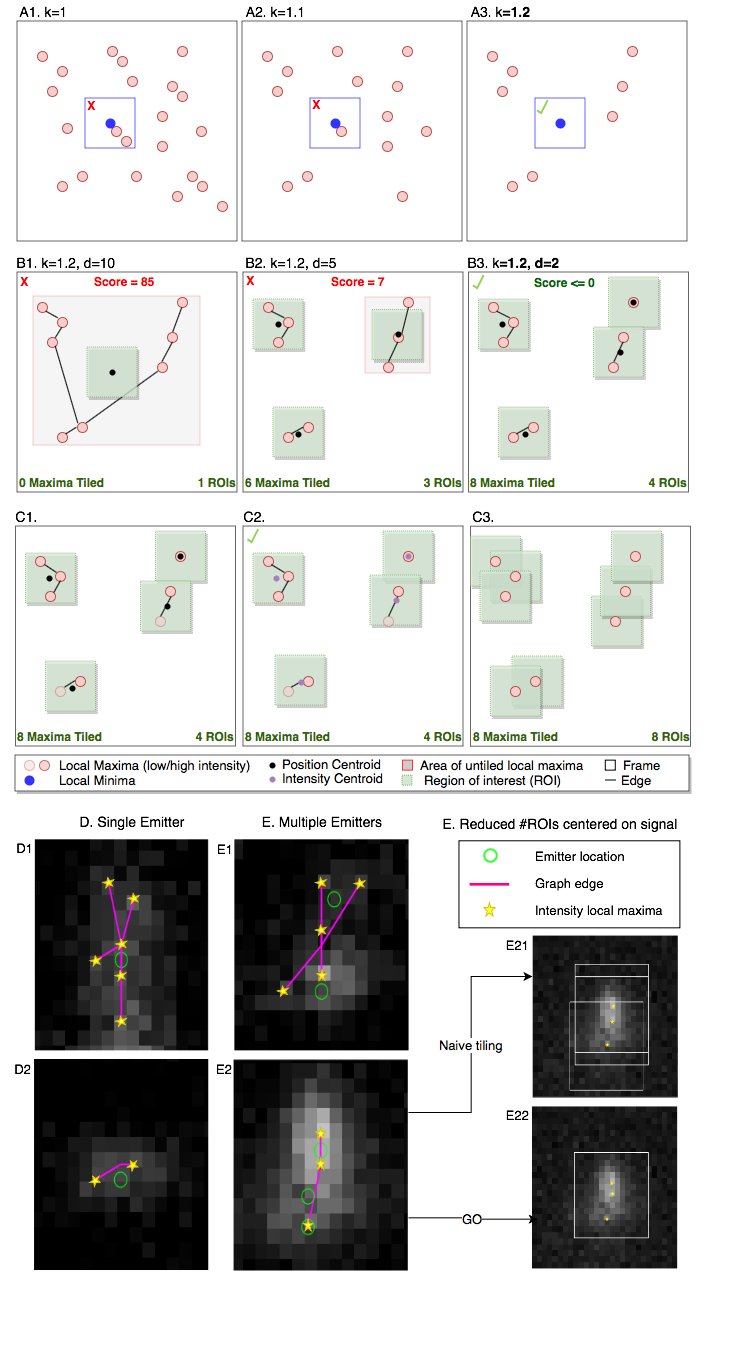 A1. k=1

X

A2. k=1.1

X

A3. k=1.2

✓

B1. k=1.2, d=10

X Score = 85

0 Maxima Tiled 1 ROIs

B2. k=1.2, d=5

X Score = 7

6 Maxima Tiled 3 ROIs

B3. k=1.2, d=2

✓ Score <= 0

8 Maxima Tiled 4 ROIs

C1.

8 Maxima Tiled 4 ROIs

C2.

✓

8 Maxima Tiled 4 ROIs

C3.

8 Maxima Tiled 8 ROIs

Local Maxima (low/high intensity)
Local Minima
Position Centroid
Intensity Centroid
Area of untiled local maxima
Region of interest (ROI)
Frame
Edge

D. Single Emitter

D1

D2

E. Multiple Emitters

E1

E2

E. Reduced #ROIs centered on signal

Emitter location
Graph edge
Intensity local maxima

E21

Naive tiling

E22

GO