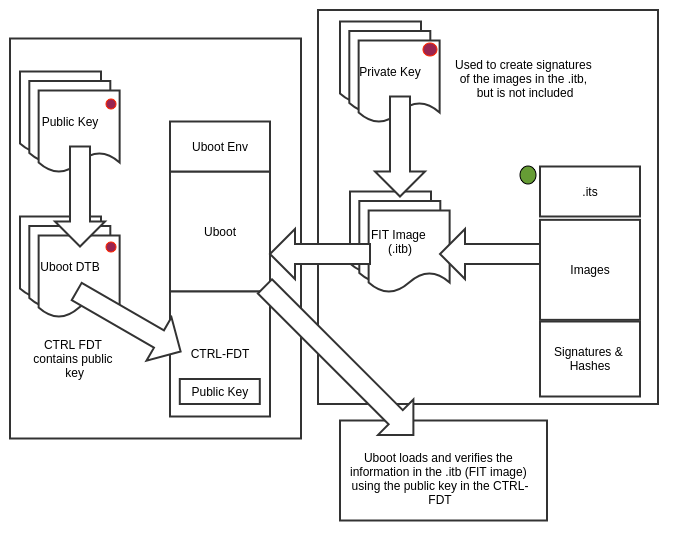 Public Key

Uboot DTB

CTRL FDT contains public key

Uboot Env

Uboot

CTRL-FDT

Public Key

Private Key

Used to create signatures of the images in the .itb, but is not included

FIT Image (.itb)

.its

Images

Signatures & Hashes

Uboot loads and verifies the information in the .itb (FIT image) using the public key in the CTRL-FDT