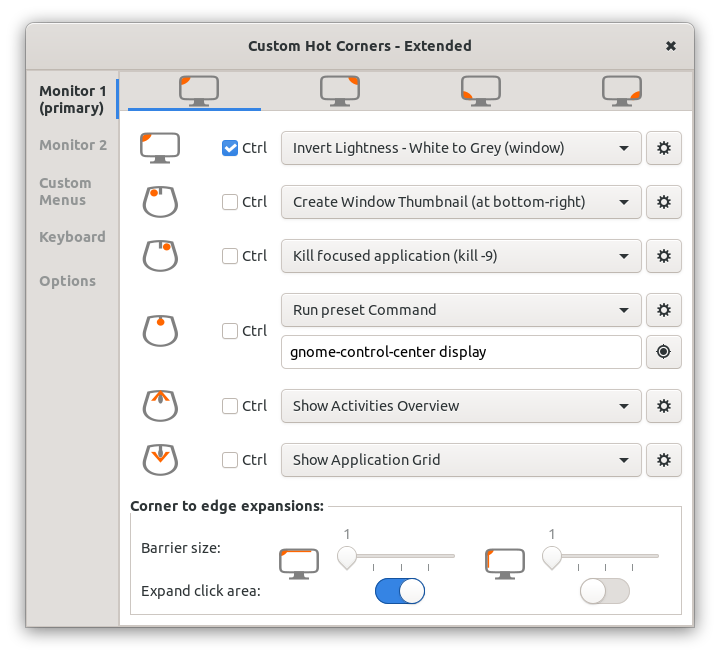 Custom Hot Corners - Extended

Monitor 1 (primary)

Monitor 2

Custom Menus

Keyboard

Options

Ctrl
Invert Lightness - White to Grey (window)

Ctrl
Create Window Thumbnail (at bottom-right)

Ctrl
Kill focused application (kill -9)

Ctrl
Run preset Command
gnome-control-center display

Ctrl
Show Activities Overview

Ctrl
Show Application Grid

Corner to edge expansions:

Barrier size:
1
1

Expand click area: