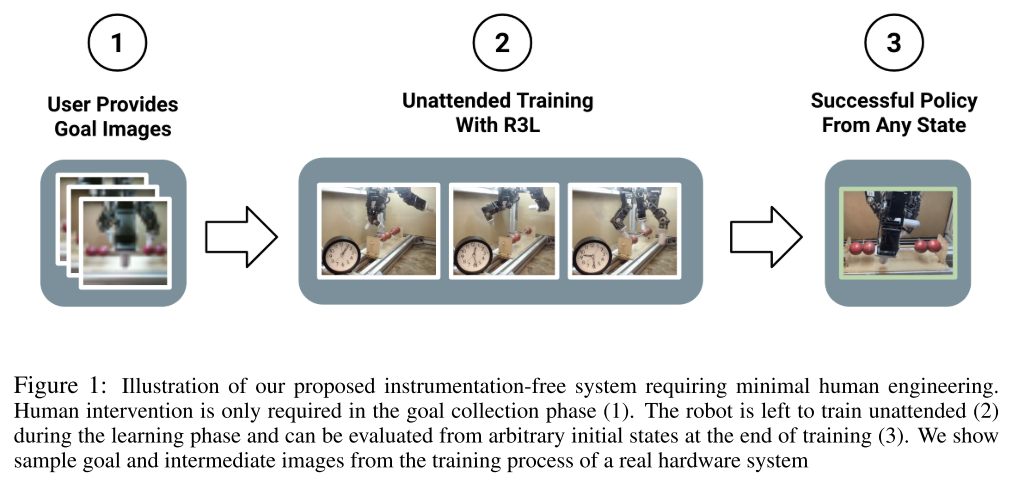 1

User Provides Goal Images

2

Unattended Training With R3L

3

Successful Policy From Any State

Figure 1: Illustration of our proposed instrumentation-free system requiring minimal human engineering. Human intervention is only required in the goal collection phase (1). The robot is left to train unattended (2) during the learning phase and can be evaluated from arbitrary initial states at the end of training (3). We show sample goal and intermediate images from the training process of a real hardware system