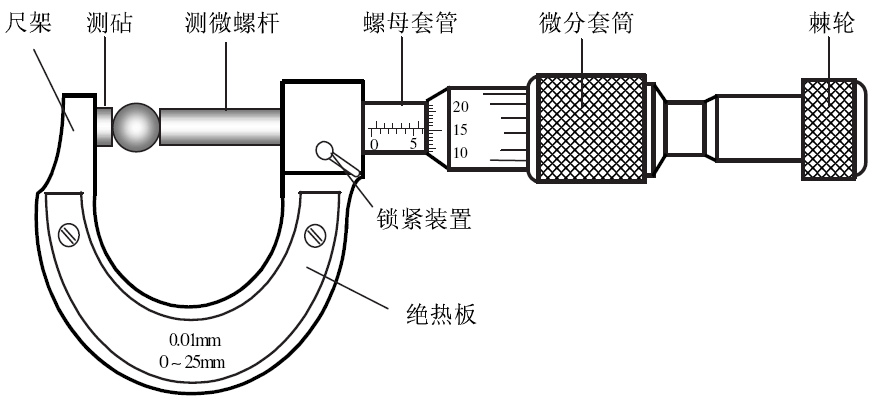 尺架 测砧 测微螺杆 螺母套管 微分套筒 棘轮

0 5

20
15
10

锁紧装置

绝热板

0.01mm
0～25mm