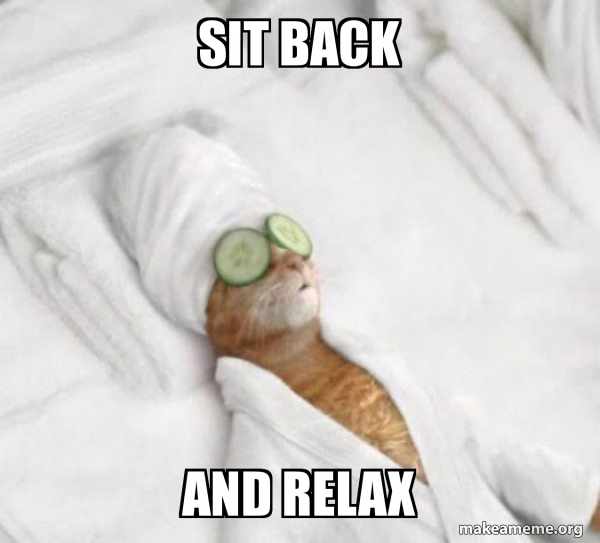 SIT BACK

AND RELAX

makeameme.org