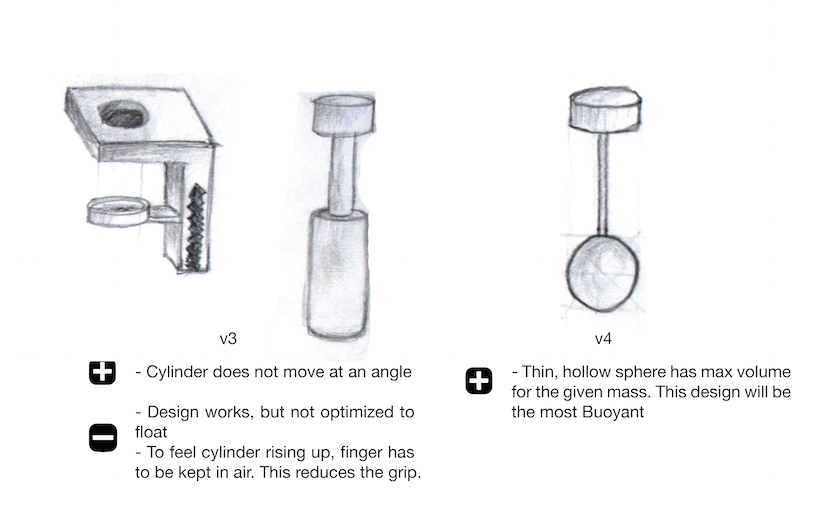 v3

- Cylinder does not move at an angle

- Design works, but not optimized to float
- To feel cylinder rising up, finger has to be kept in air. This reduces the grip.

v4

- Thin, hollow sphere has max volume for the given mass. This design will be the most Buoyant