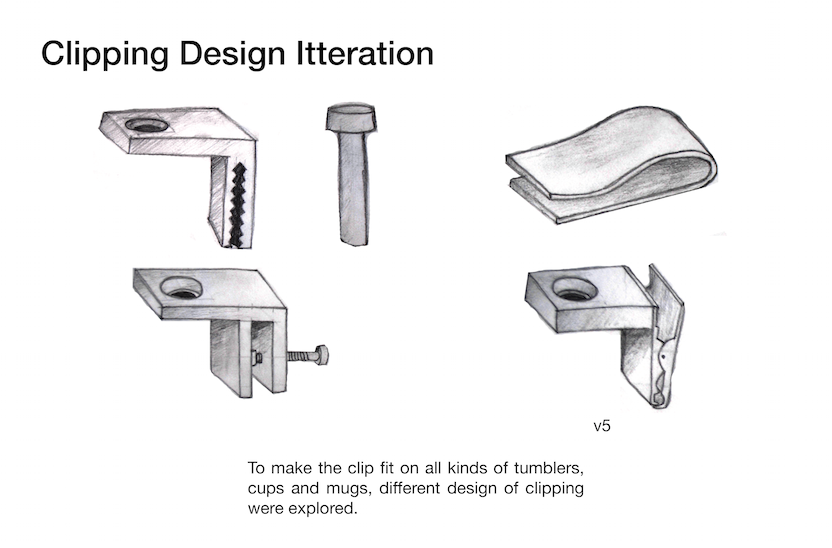 Clipping Design Itteration

v5

To make the clip fit on all kinds of tumblers, cups and mugs, different design of clipping were explored.