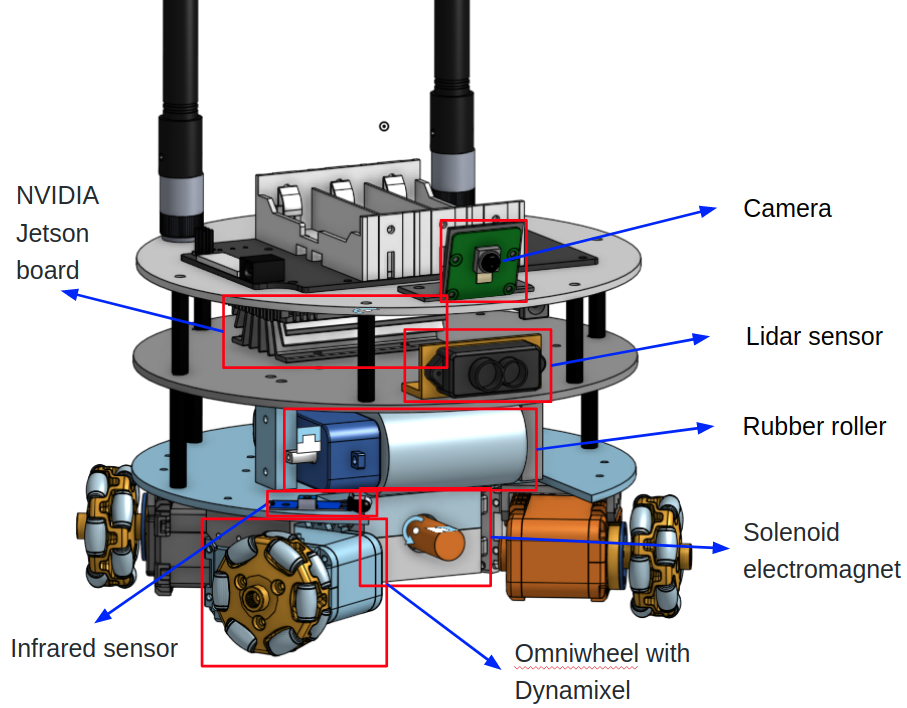 NVIDIA Jetson board

Camera

Lidar sensor

Rubber roller

Solenoid electromagnet

Infrared sensor

Omniwheel with Dynamixel