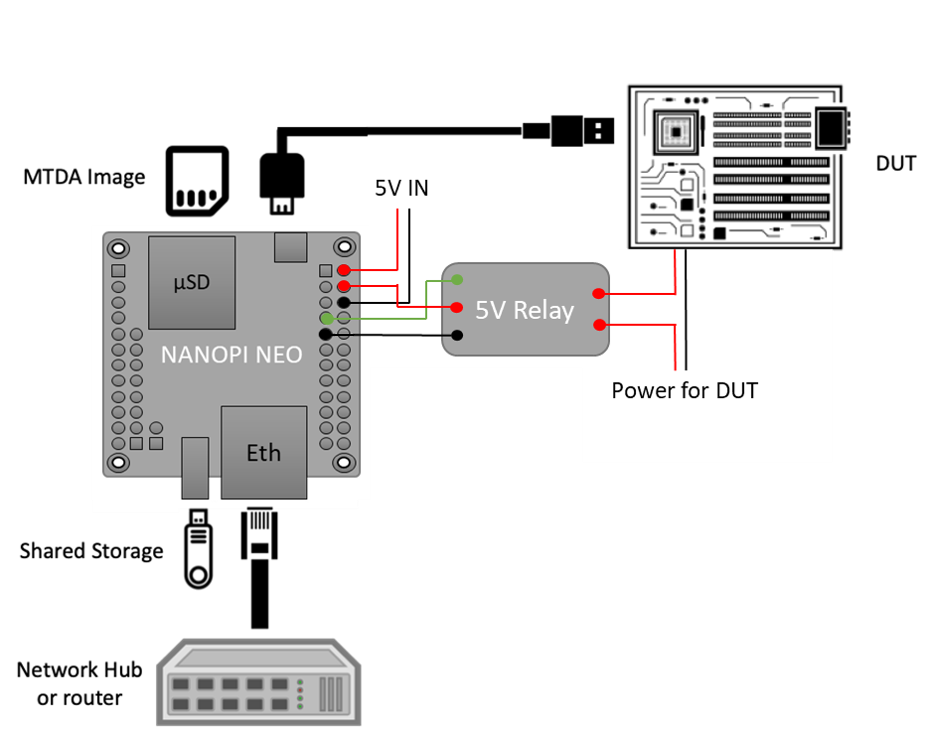 MTDA Image

5V IN

DUT

µSD

NANOPI NEO

5V Relay

Power for DUT

Eth

Shared Storage

Network Hub or router