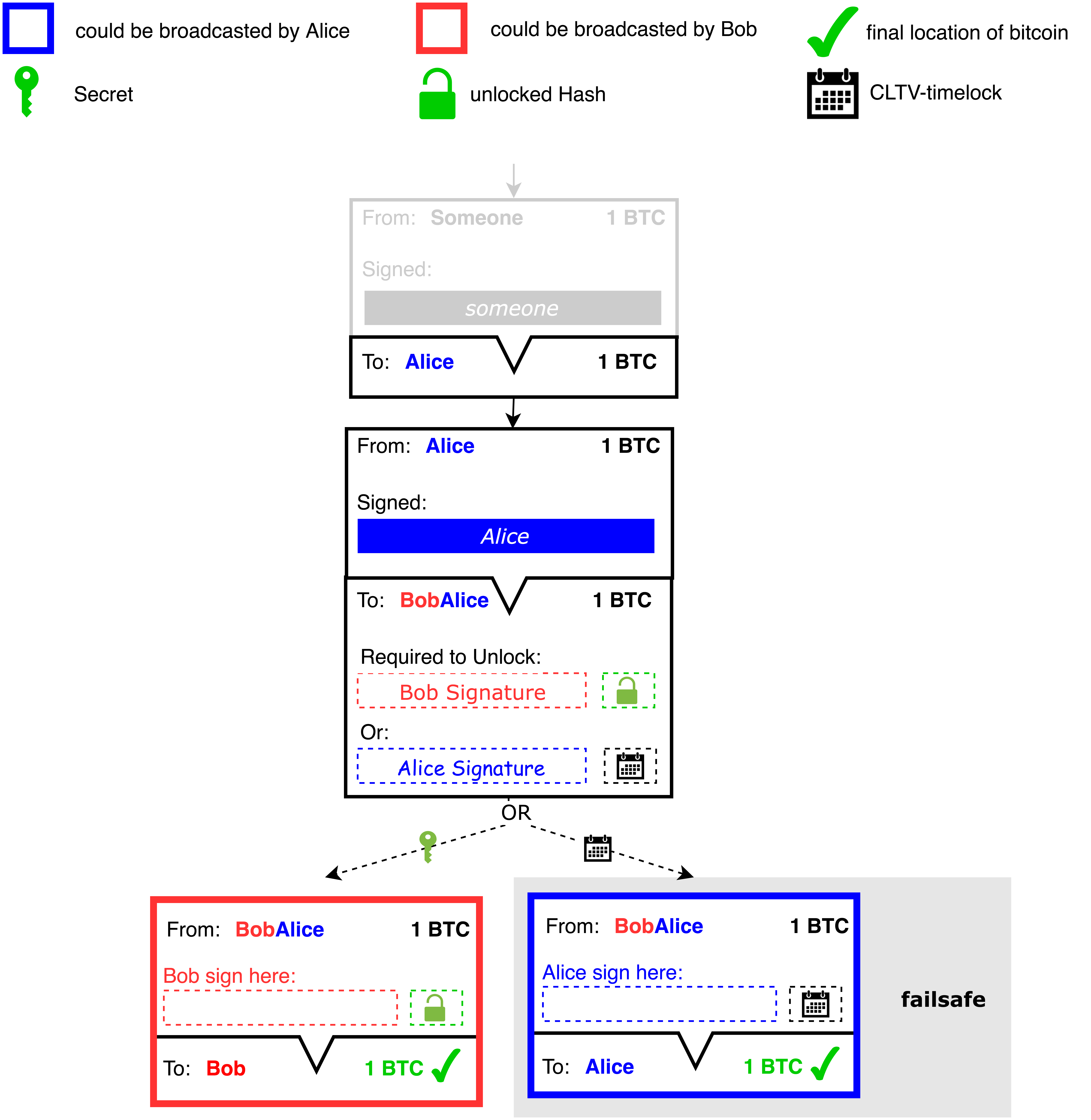 could be broadcasted by Alice

could be broadcasted by Bob

final location of bitcoin

Secret

unlocked Hash

CLTV-timelock

From: Someone 1 BTC

Signed:

someone

To: Alice 1 BTC

From: Alice 1 BTC

Signed:

Alice

To: BobAlice 1 BTC

Required to Unlock:

Bob Signature

Or:

Alice Signature

OR

From: BobAlice 1 BTC

Bob sign here:

To: Bob 1 BTC

From: BobAlice 1 BTC

Alice sign here:

To: Alice 1 BTC

failsafe