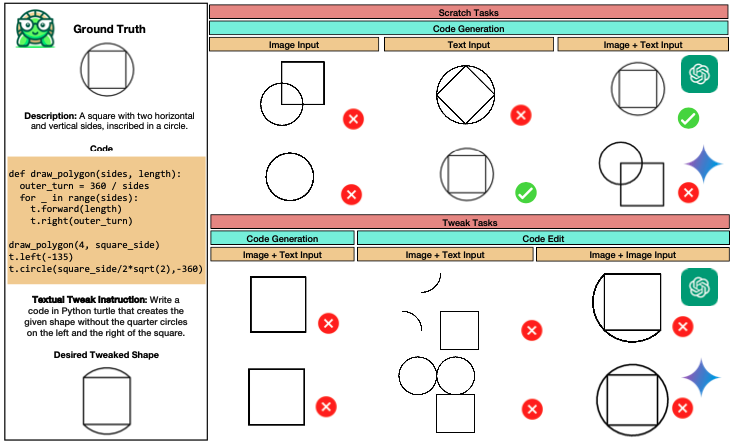 Ground Truth

Description: A square with two horizontal and vertical sides, inscribed in a circle.

Code

def draw_polygon(sides, length):
  outer_turn = 360 / sides
  for _ in range(sides):
    t.forward(length)
    t.right(outer_turn)

draw_polygon(4, square_side)
t.left(-135)
t.circle(square_side/2*sqrt(2),-360)

Textual Tweak Instruction: Write a code in Python turtle that creates the given shape without the quarter circles on the left and the right of the square.

Desired Tweaked Shape

Scratch Tasks

Code Generation

Image Input

Text Input

Image + Text Input

Tweak Tasks

Code Generation

Code Edit

Image + Text Input

Image + Text Input

Image + Image Input