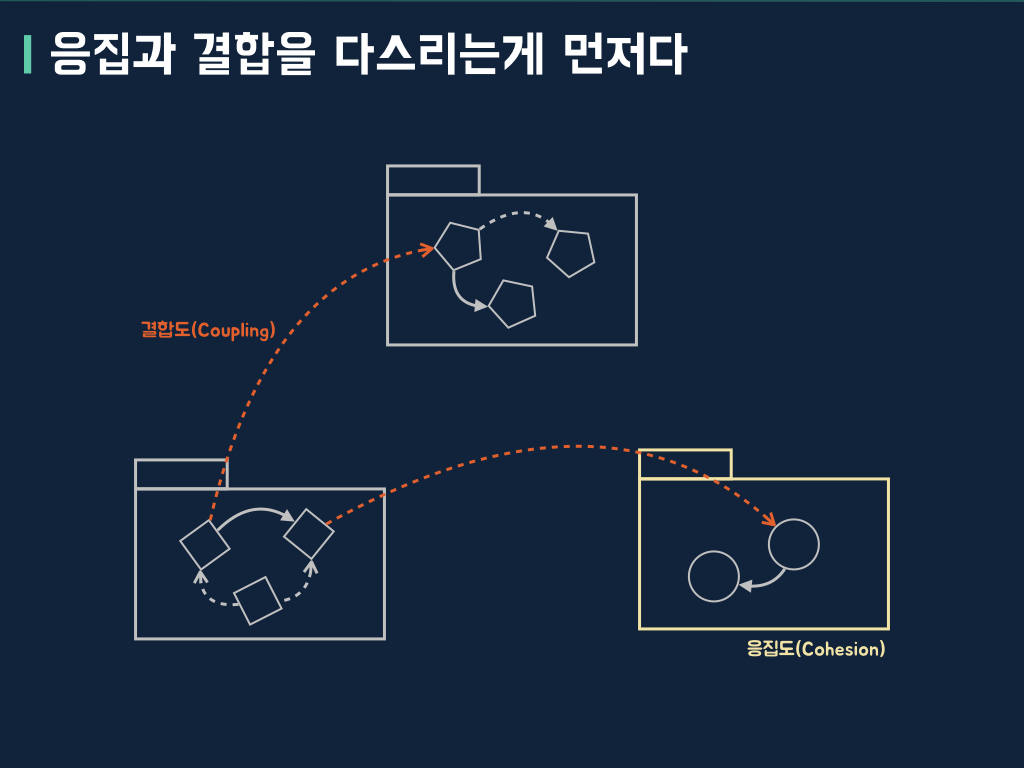 응집과 결합을 다스리는게 먼저다

결합도(Coupling)

응집도(Cohesion)