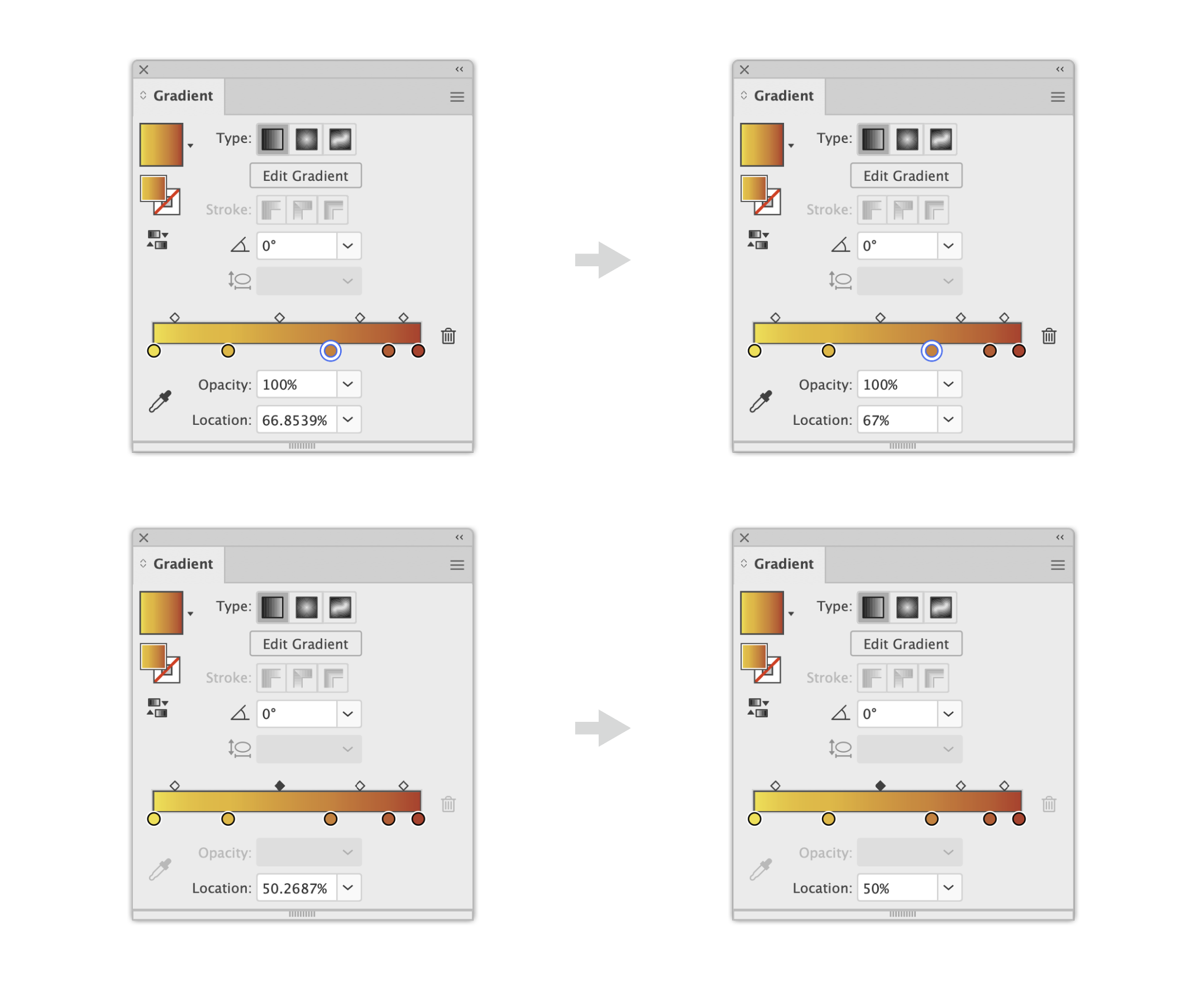 Gradient
Type:
Edit Gradient
Stroke:
0°
Opacity: 100%
Location: 66.8539%

Gradient
Type:
Edit Gradient
Stroke:
0°
Opacity: 100%
Location: 67%

Gradient
Type:
Edit Gradient
Stroke:
0°
Opacity:
Location: 50.2687%

Gradient
Type:
Edit Gradient
Stroke:
0°
Opacity:
Location: 50%