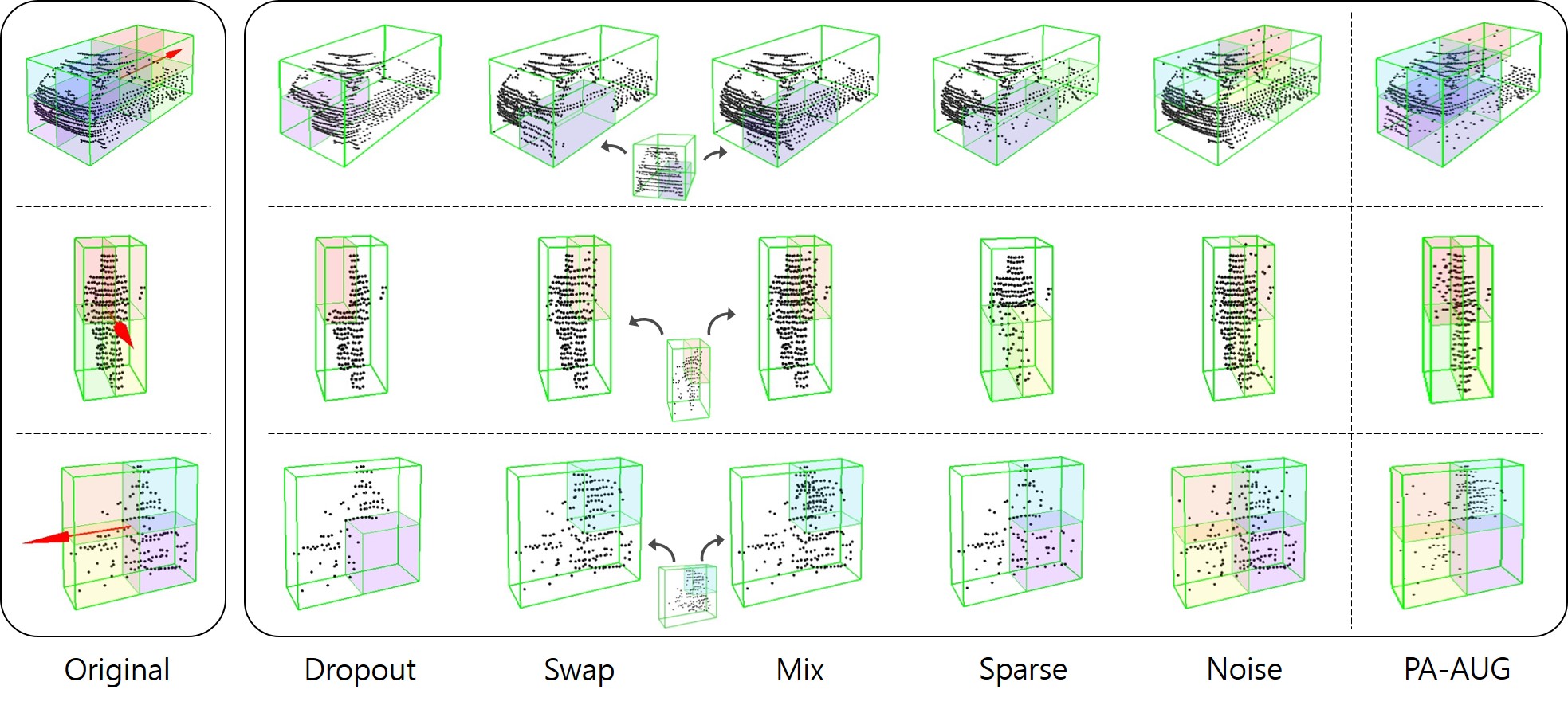 Original Dropout Swap Mix Sparse Noise PA-AUG