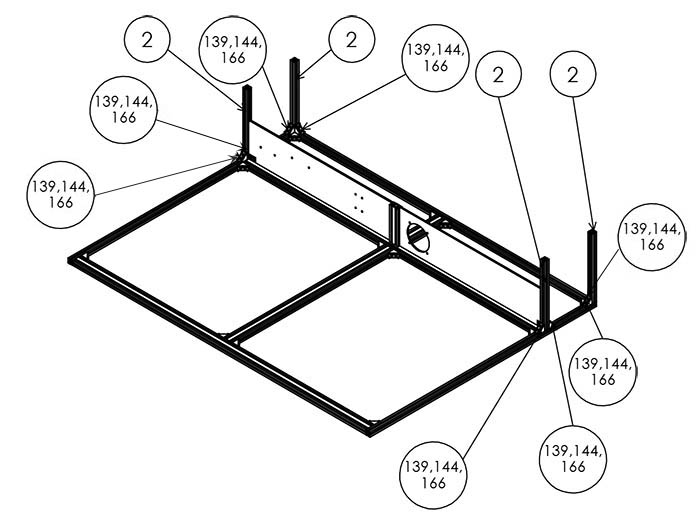 2

139,144, 166

2

139,144, 166

2

2

139,144, 166

139,144, 166

139,144, 166

139,144, 166

139,144, 166

139,144, 166