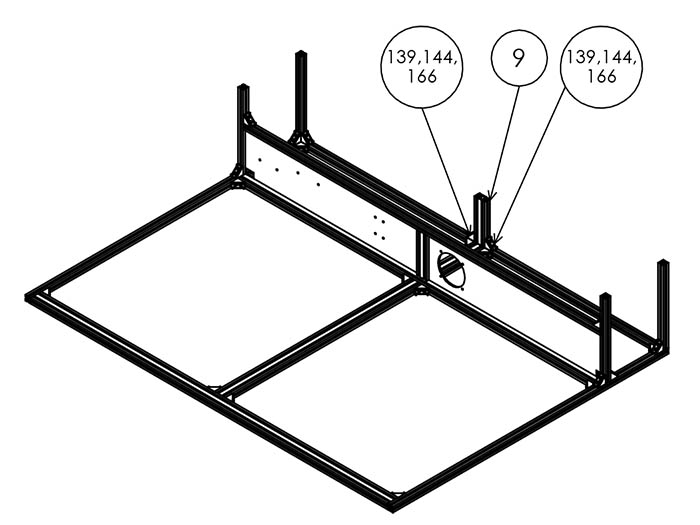 139,144, 166

9

139,144, 166