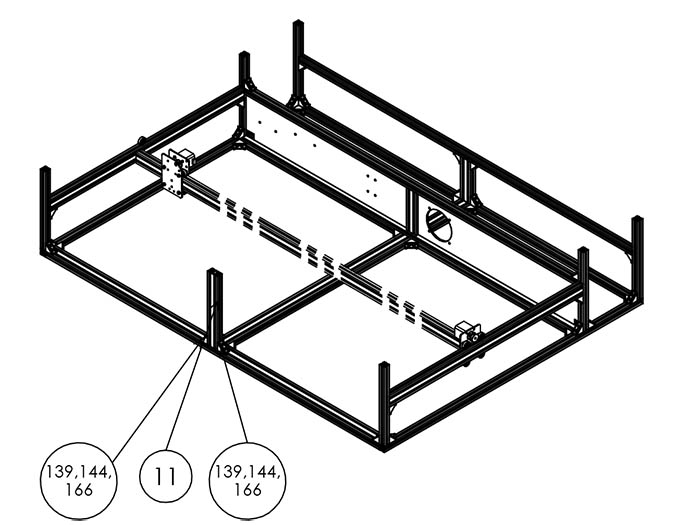 139,144, 166

11

139,144, 166