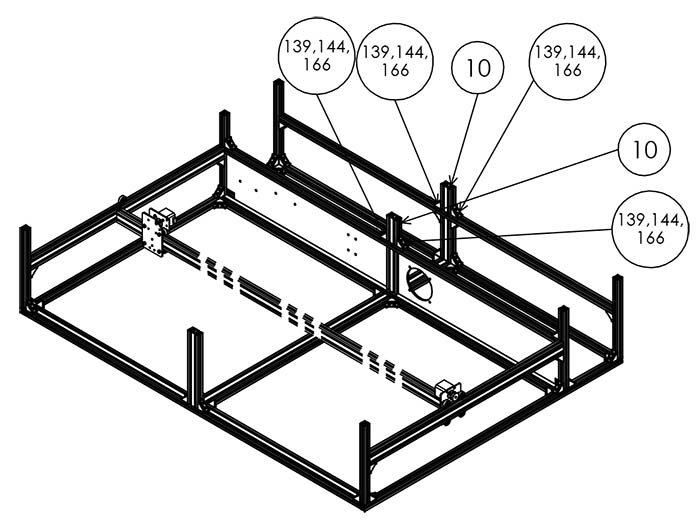 139,144, 166

139,144, 166

10

139,144, 166

10

139,144, 166