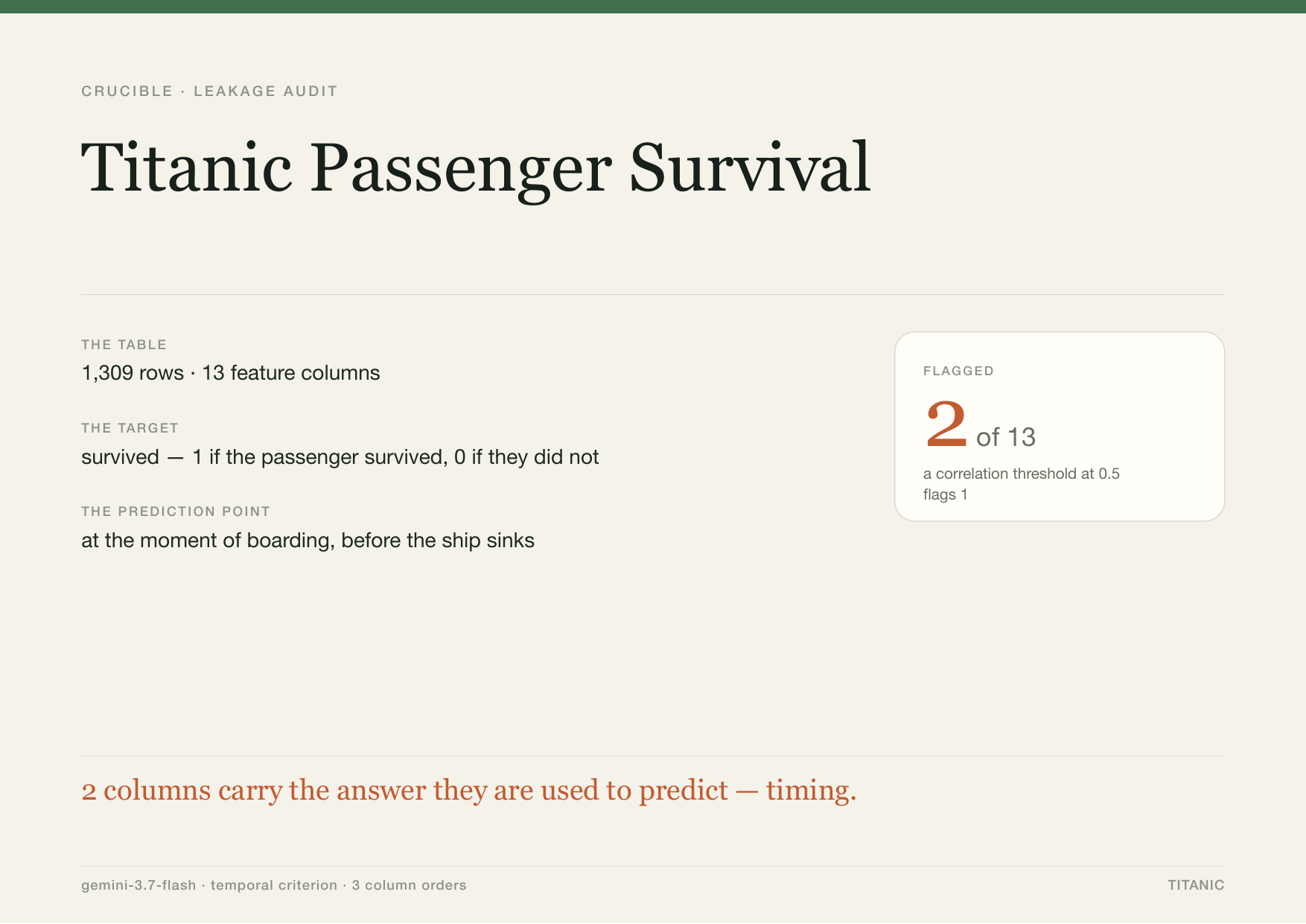 CRUCIBLE · LEAKAGE AUDIT

Titanic Passenger Survival

THE TABLE
1,309 rows · 13 feature columns

THE TARGET
survived — 1 if the passenger survived, 0 if they did not

THE PREDICTION POINT
at the moment of boarding, before the ship sinks

FLAGGED
2 of 13
a correlation threshold at 0.5 flags 1

2 columns carry the answer they are used to predict — timing.

gemini-3.7-flash · temporal criterion · 3 column orders

TITANIC