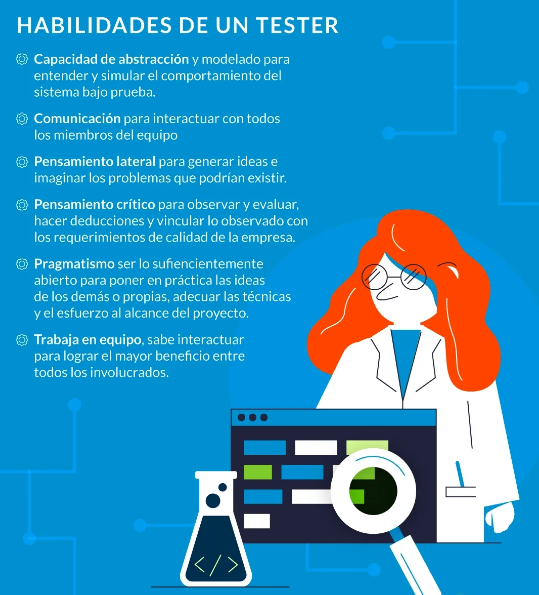 HABILIDADES DE UN TESTER

Capacidad de abstracción y modelado para entender y simular el comportamiento del sistema bajo prueba.

Comunicación para interactuar con todos los miembros del equipo

Pensamiento lateral para generar ideas e imaginar los problemas que podrían existir.

Pensamiento crítico para observar y evaluar, hacer deducciones y vincular lo observado con los requerimientos de calidad de la empresa.

Pragmatismo ser lo sufiencientemente abierto para poner en práctica las ideas de los demás o propias, adecuar las técnicas y el esfuerzo al alcance del proyecto.

Trabaja en equipo, sabe interactuar para lograr el mayor beneficio entre todos los involucrados.

</>