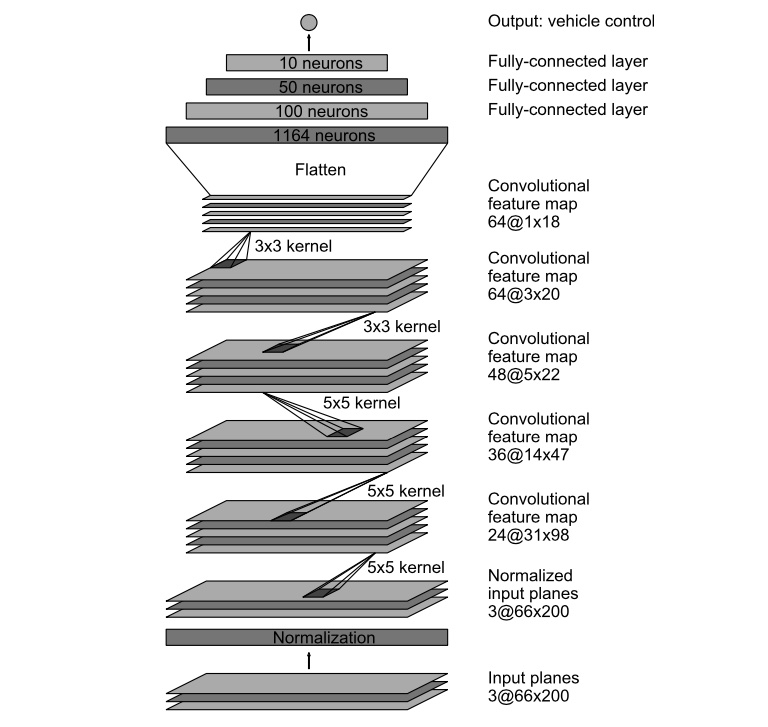 Output: vehicle control

10 neurons
Fully-connected layer

50 neurons
Fully-connected layer

100 neurons
Fully-connected layer

1164 neurons

Flatten

Convolutional feature map 64@1x18

3x3 kernel

Convolutional feature map 64@3x20

3x3 kernel

Convolutional feature map 48@5x22

5x5 kernel

Convolutional feature map 36@14x47

5x5 kernel

Convolutional feature map 24@31x98

5x5 kernel

Normalized input planes 3@66x200

Normalization

Input planes 3@66x200