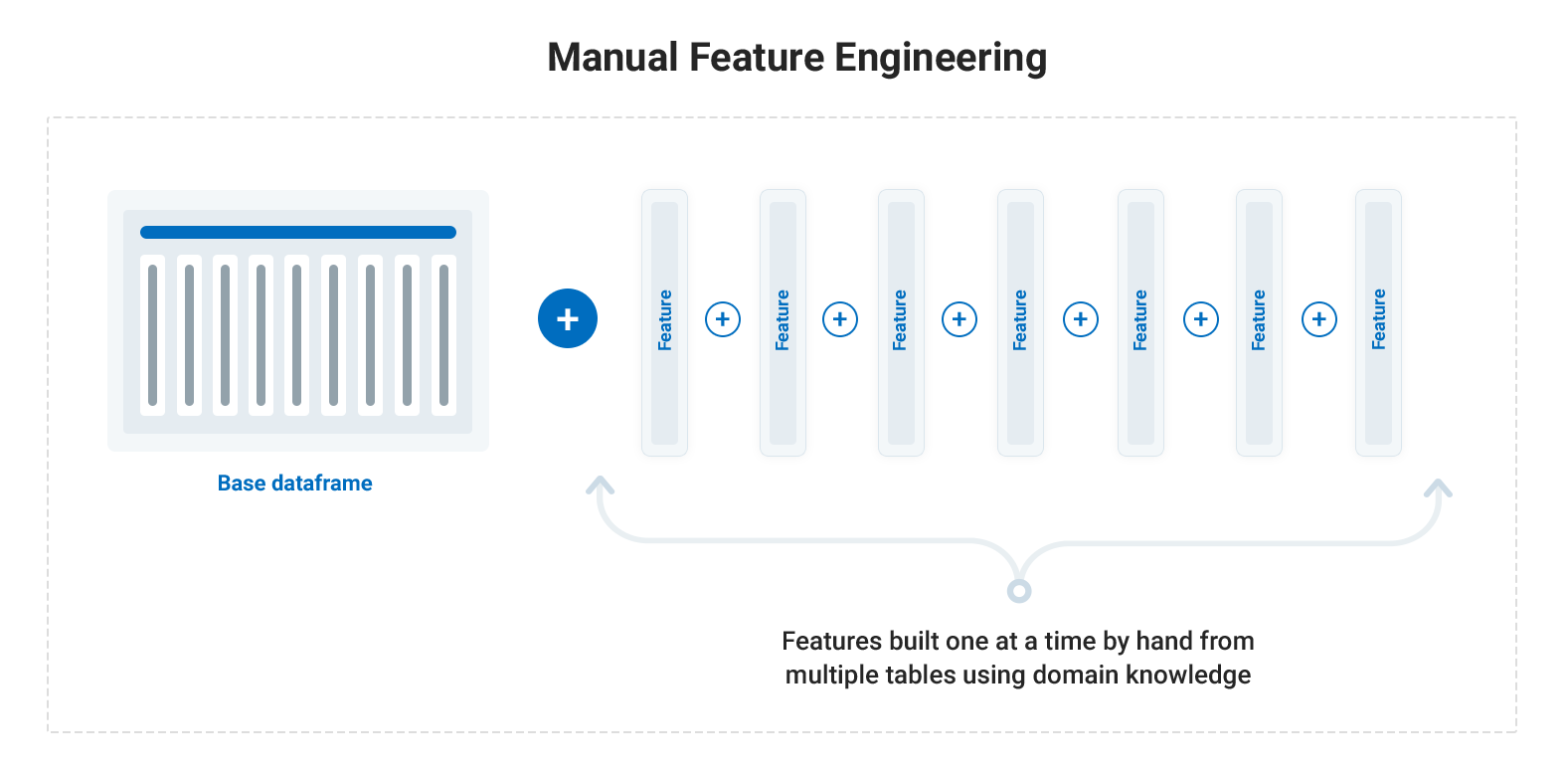 Manual Feature Engineering

Base dataframe

+ Feature + Feature + Feature + Feature + Feature + Feature + Feature

Features built one at a time by hand from multiple tables using domain knowledge