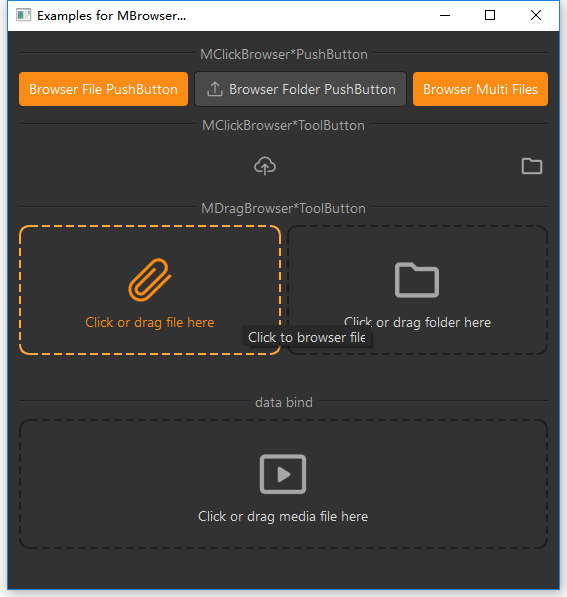 Examples for MBrowser...

MClickBrowser*PushButton

Browser File PushButton

Browser Folder PushButton

Browser Multi Files

MClickBrowser*ToolButton

MDragBrowser*ToolButton

Click or drag file here

Click or drag folder here

Click to browser file

data bind

Click or drag media file here