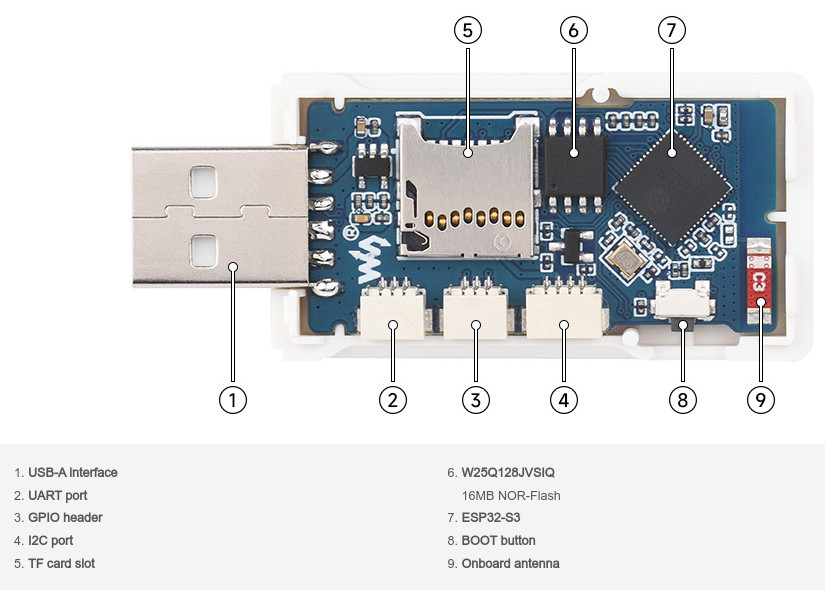 5
6
7
C3
1
2
3
4
8
9

1. USB-A interface
2. UART port
3. GPIO header
4. I2C port
5. TF card slot

6. W25Q128JVSIQ
16MB NOR-Flash
7. ESP32-S3
8. BOOT button
9. Onboard antenna