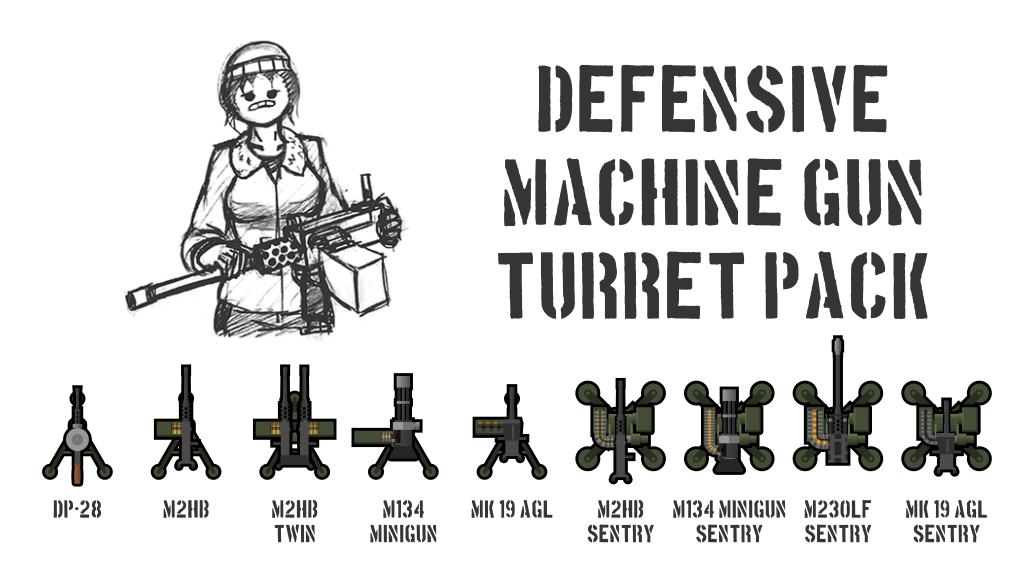 DEFENSIVE MACHINE GUN TURRET PACK

DP-28

M2HB

M2HB TWIN

M134 MINIGUN

MK 19 AGL

M2HB SENTRY

M134 MINIGUN SENTRY

M230LF SENTRY

MK 19 AGL SENTRY