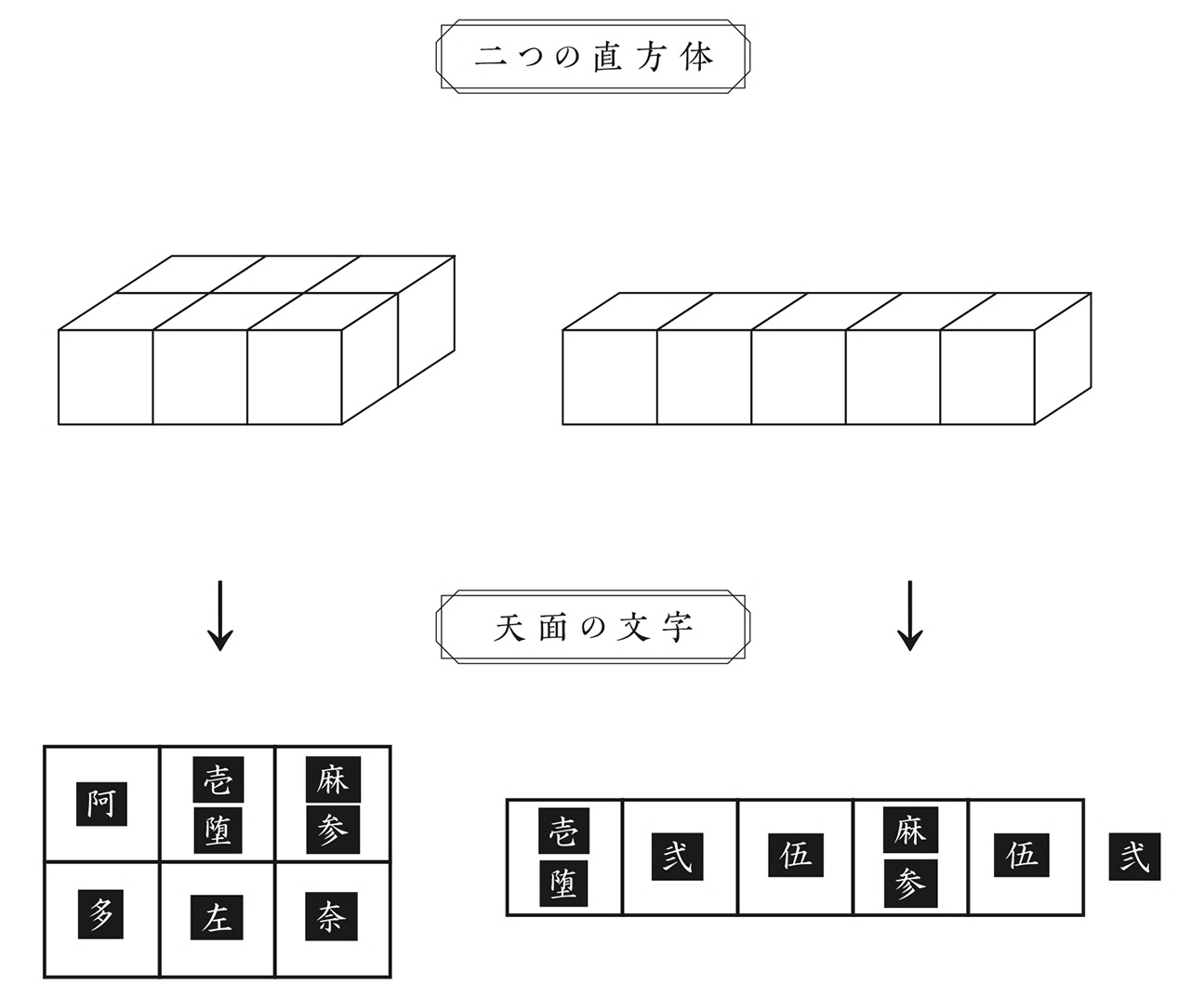 二つの直方体

天面の文字

| 阿 | 壱 堕 | 麻 参 |
|---|---|---|
| 多 | 左 | 奈 |

| 壱 堕 | 弐 | 伍 | 麻 参 | 伍 |
|---|---|---|---|---|

弐