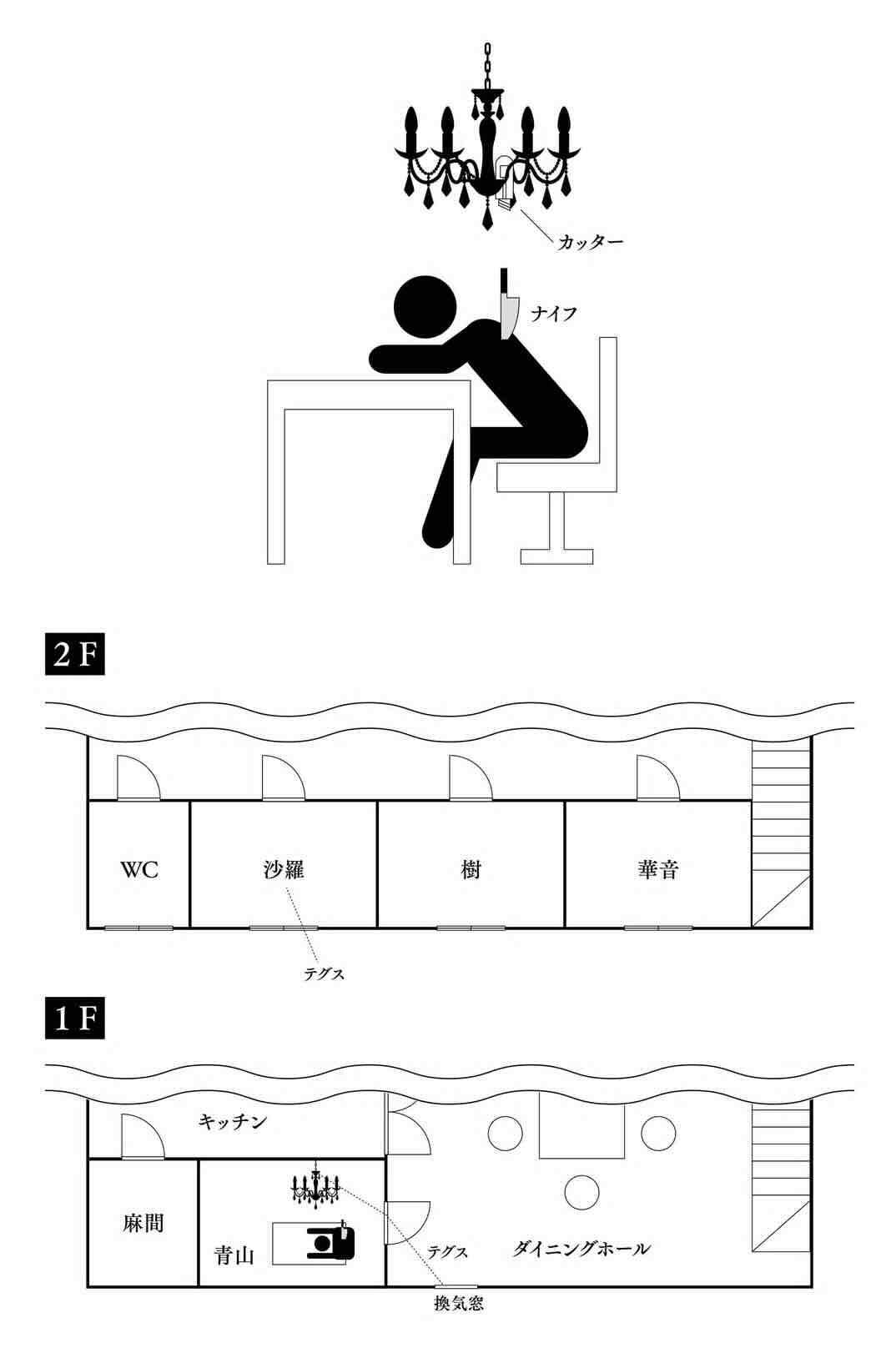 カッター

ナイフ

2F

WC

沙羅

樹

華音

テグス

1F

キッチン

麻間

青山

テグス

ダイニングホール

換気窓