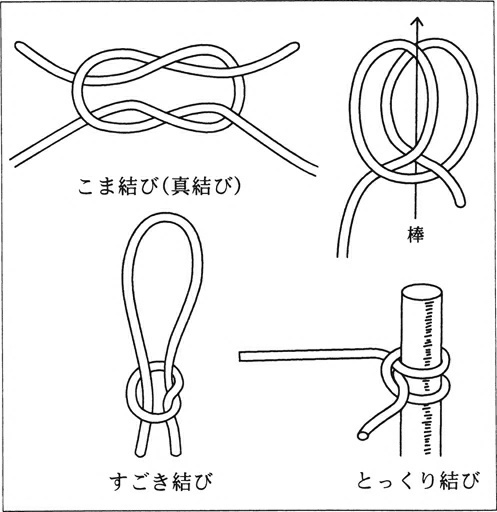 こま結び(真結び)

棒

すごき結び

とっくり結び