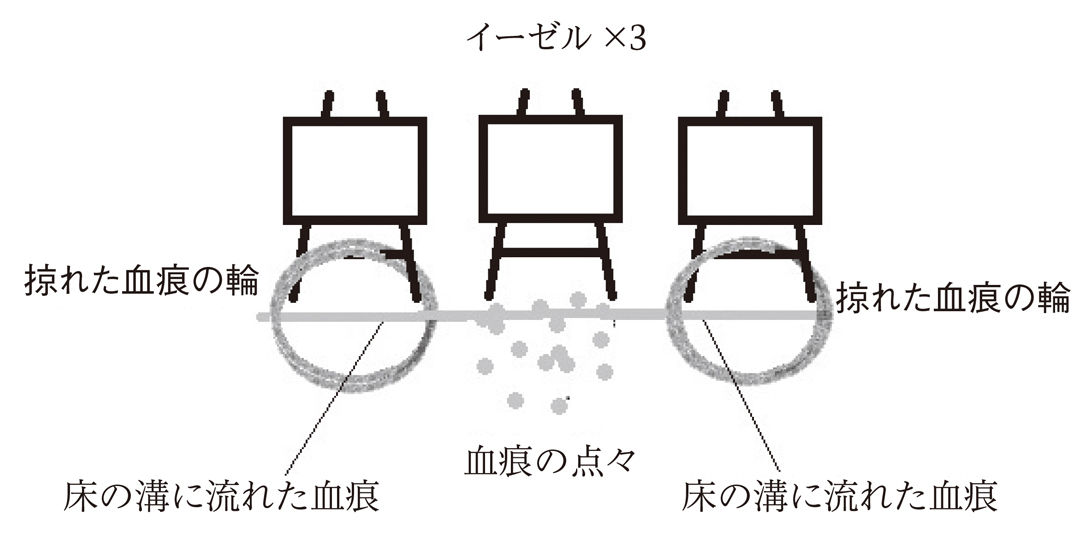 イーゼル ×3

掠れた血痕の輪

掠れた血痕の輪

血痕の点々

床の溝に流れた血痕

床の溝に流れた血痕