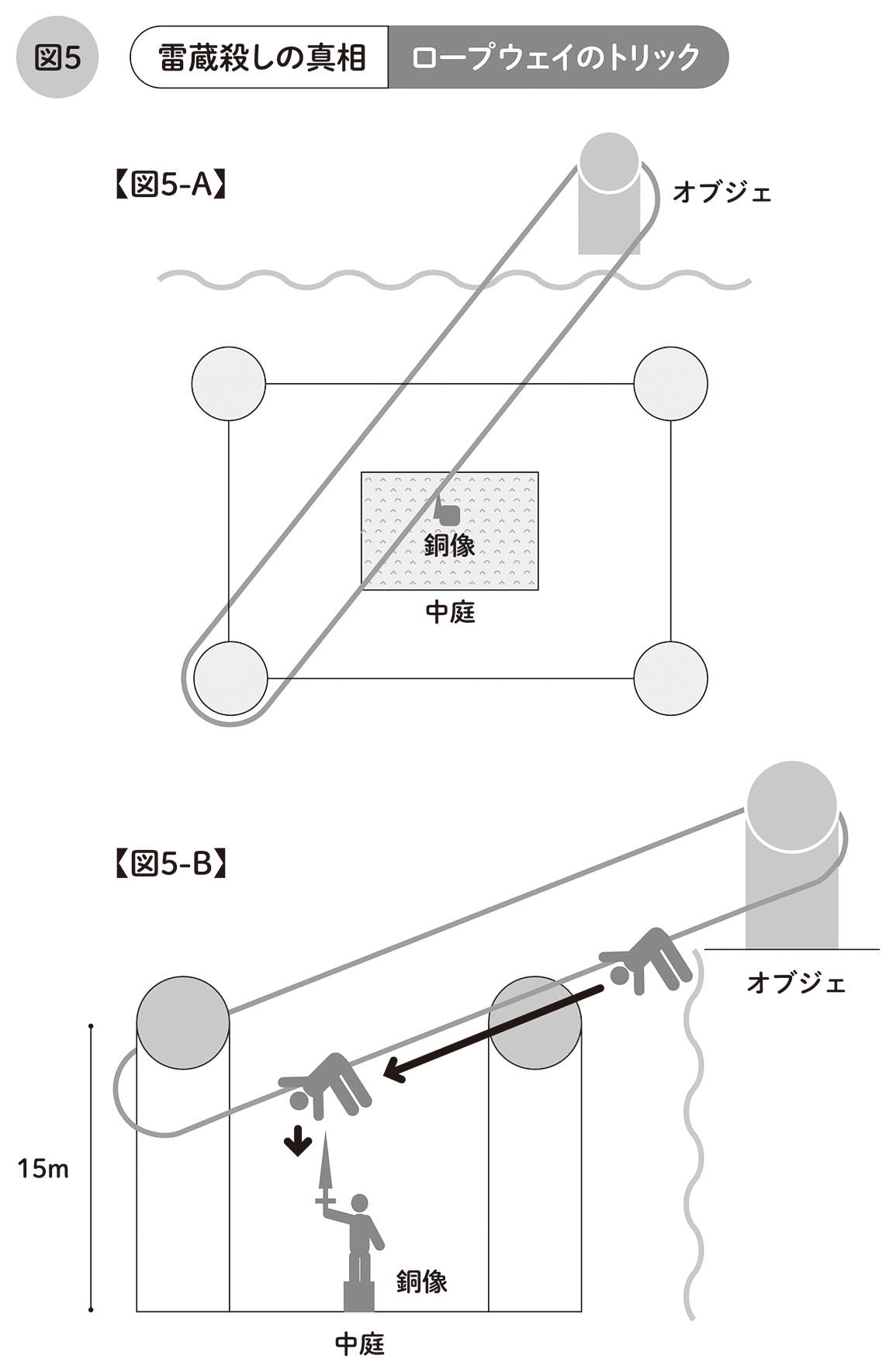 図5

雷蔵殺しの真相

ロープウェイのトリック

【図5-A】

オブジェ

銅像

中庭

【図5-B】

オブジェ

15m

銅像

中庭