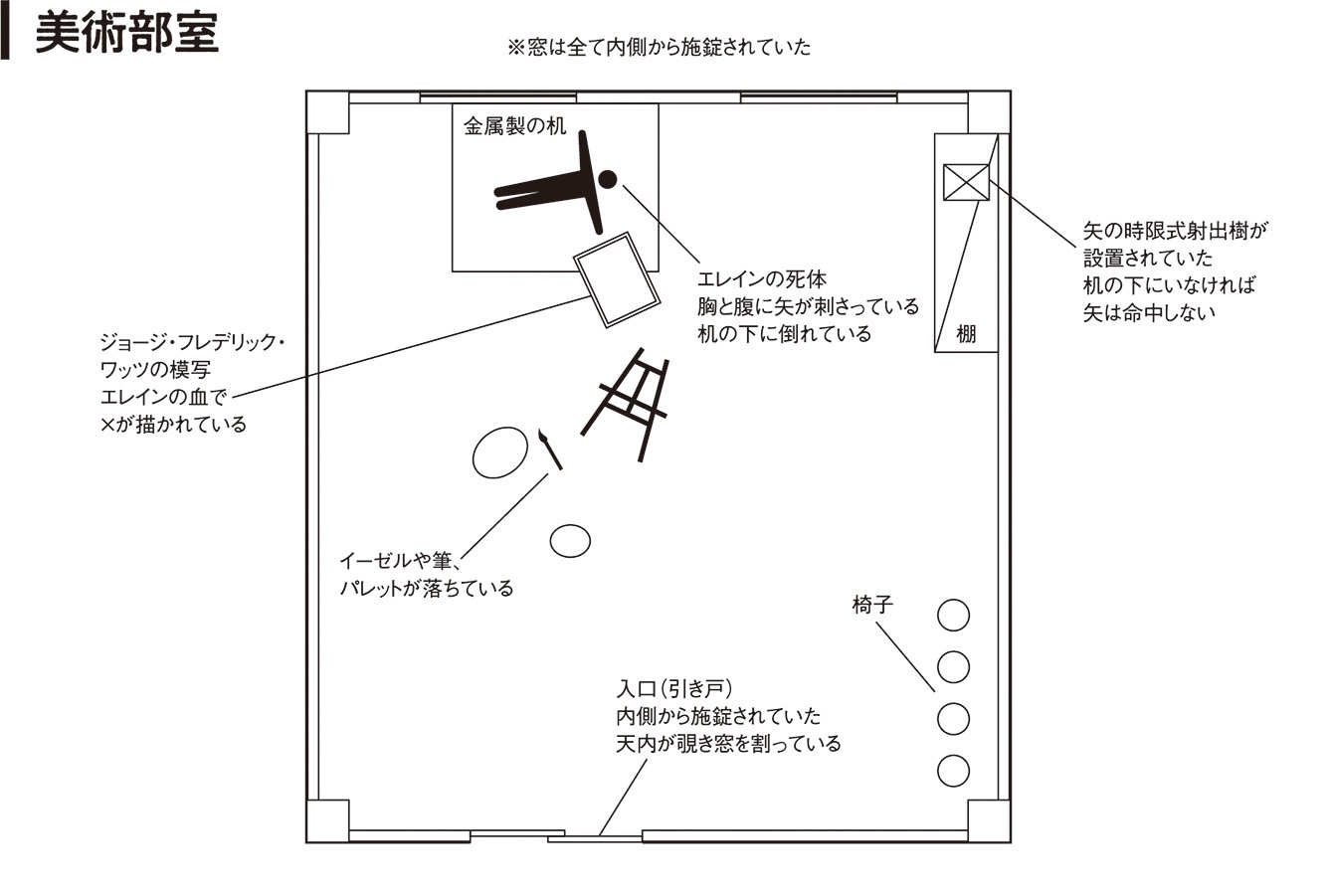 美術部室

※窓は全て内側から施錠されていた

金属製の机

エレインの死体
胸と腹に矢が刺さっている
机の下に倒れている

矢の時限式射出樹が
設置されていた
机の下にいなければ
矢は命中しない

棚

ジョージ・フレデリック・
ワッツの模写
エレインの血で
×が描かれている

イーゼルや筆、
パレットが落ちている

椅子

入口（引き戸）
内側から施錠されていた
天内が覗き窓を割っている