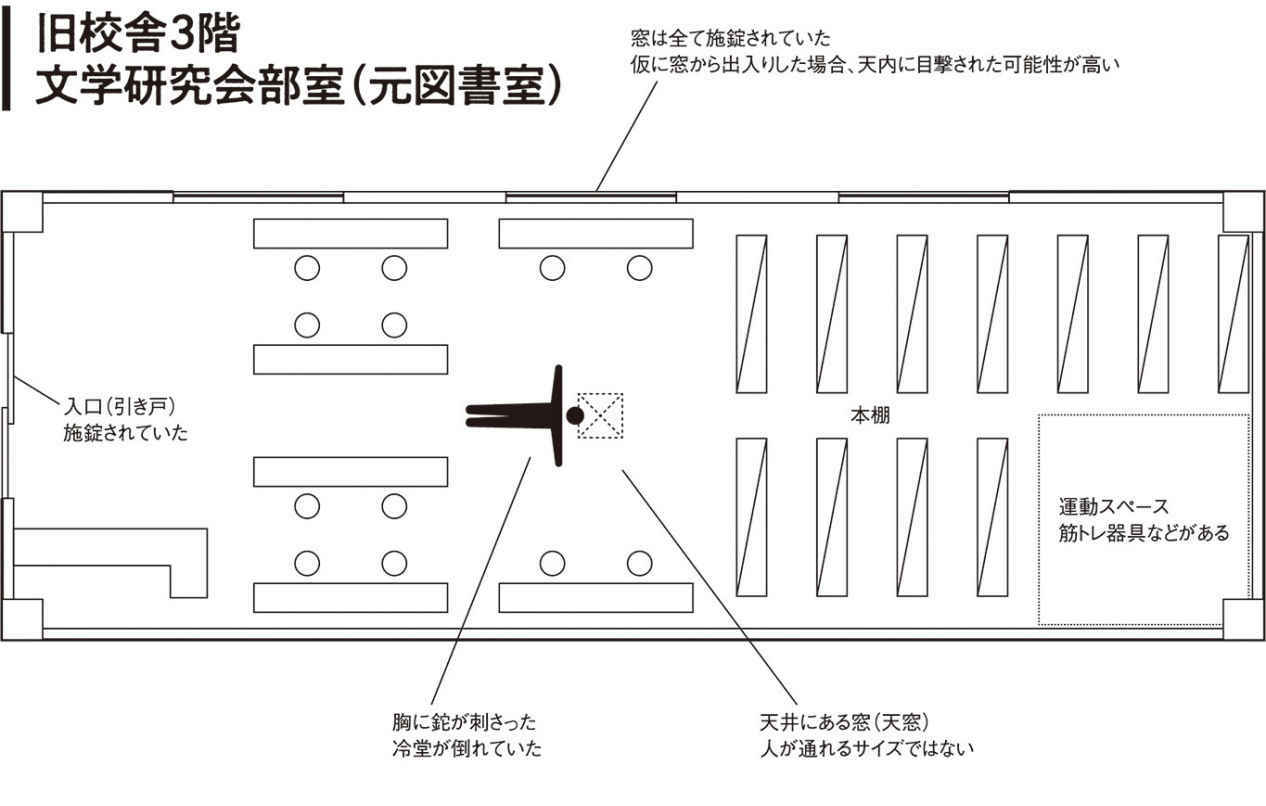 旧校舎3階
文学研究会部室(元図書室)

窓は全て施錠されていた
仮に窓から出入りした場合、天内に目撃された可能性が高い

入口(引き戸)
施錠されていた

本棚

運動スペース
筋トレ器具などがある

胸に鉈が刺さった
冷堂が倒れていた

天井にある窓(天窓)
人が通れるサイズではない