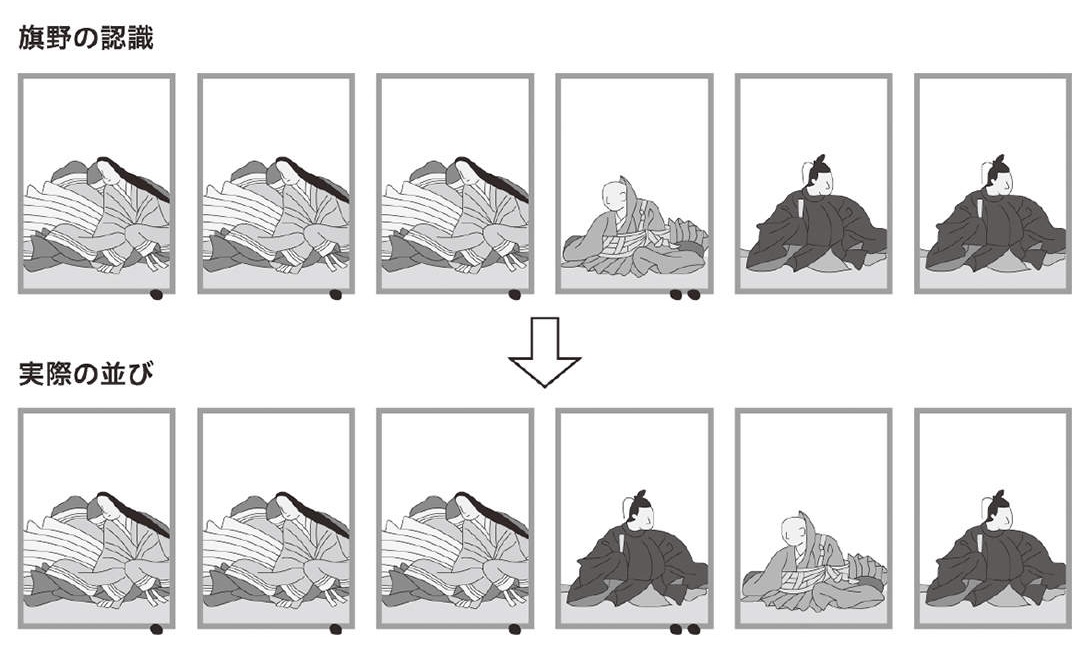 旗野の認識

実際の並び