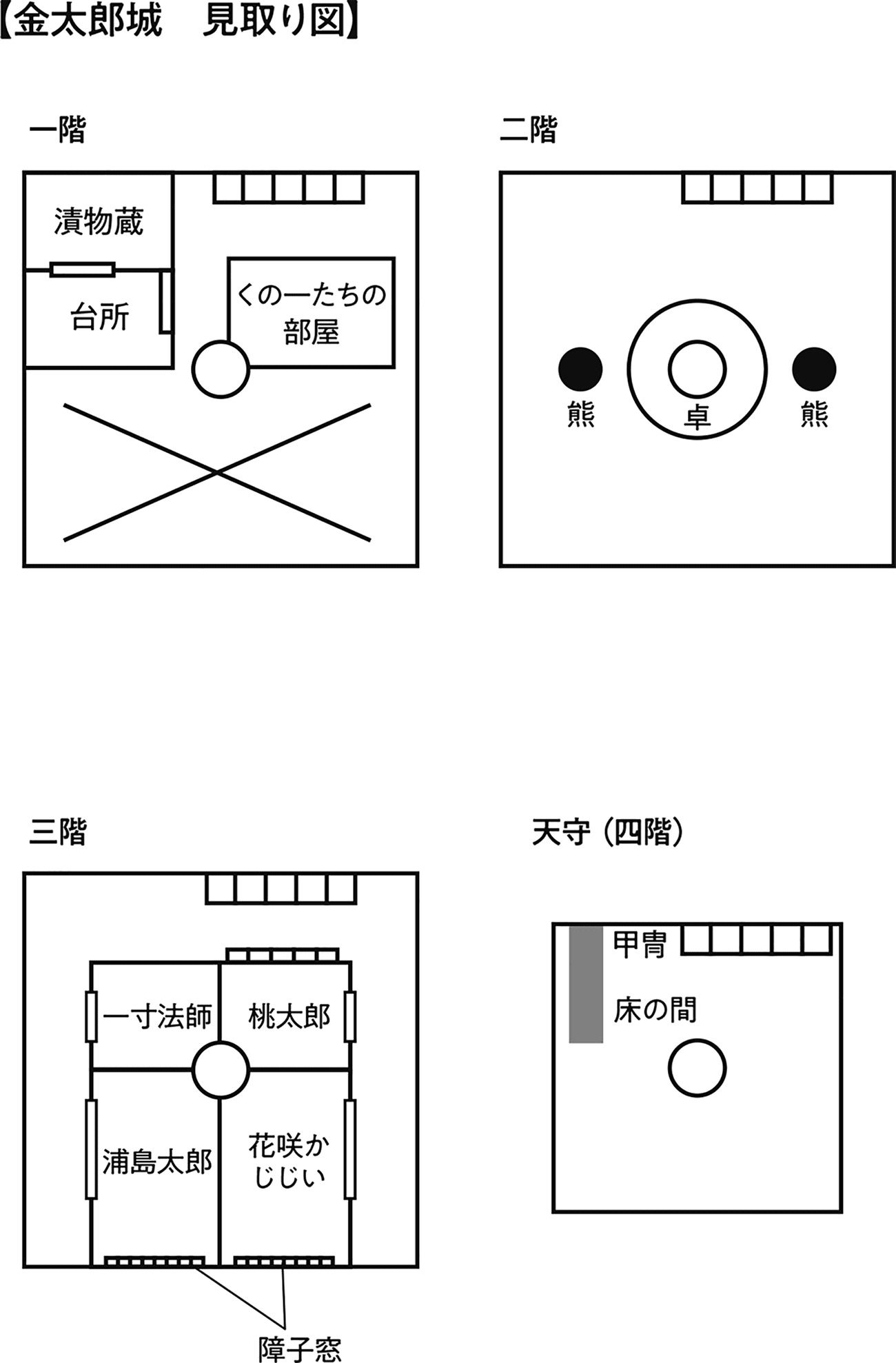 【金太郎城　見取り図】

一階

漬物蔵

台所

くの一たちの部屋

二階

熊

卓

熊

三階

一寸法師

桃太郎

浦島太郎

花咲かじじい

障子窓

天守（四階）

甲冑

床の間