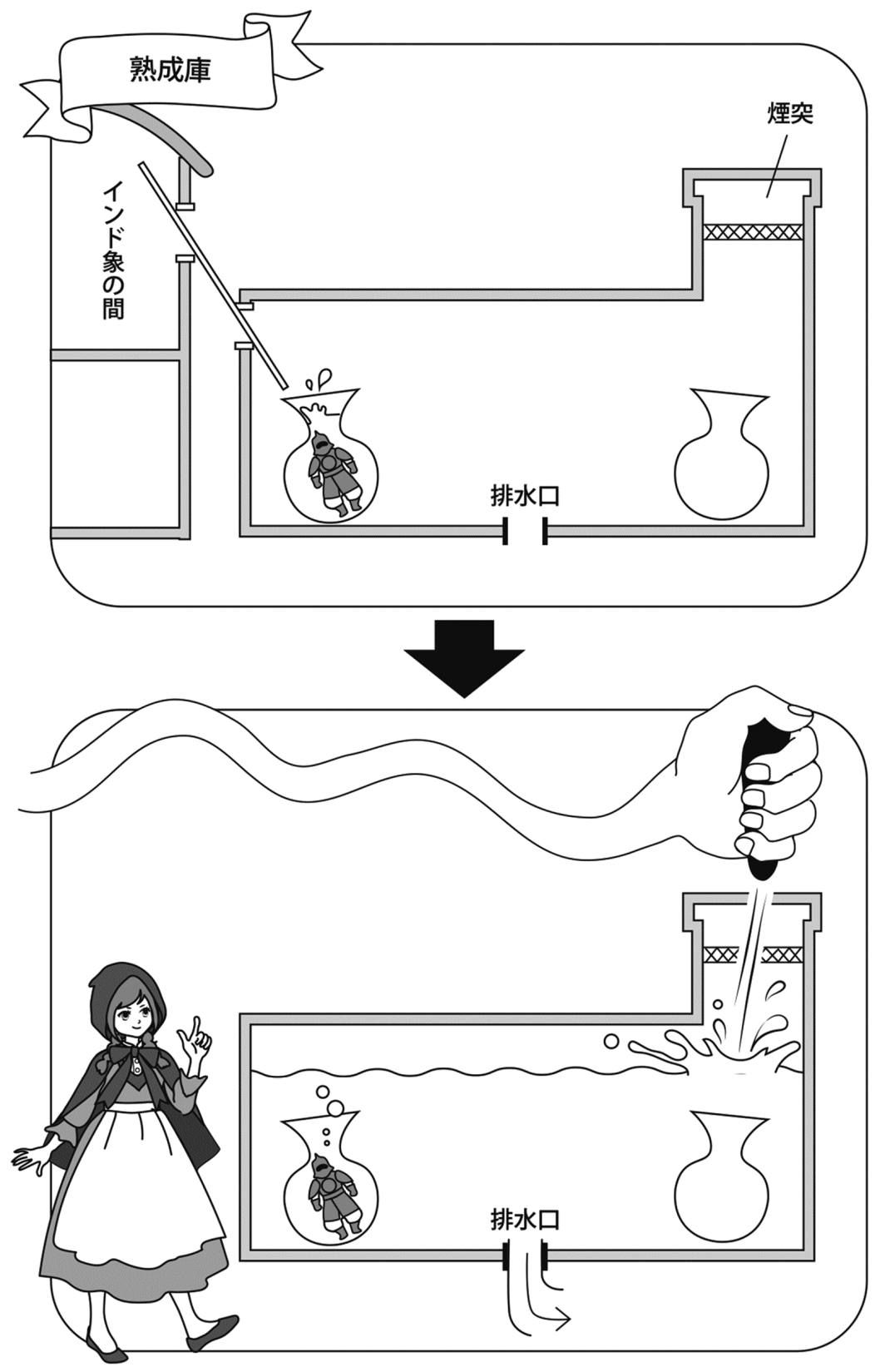 熟成庫

煙突

インド象の間

排水口

排水口