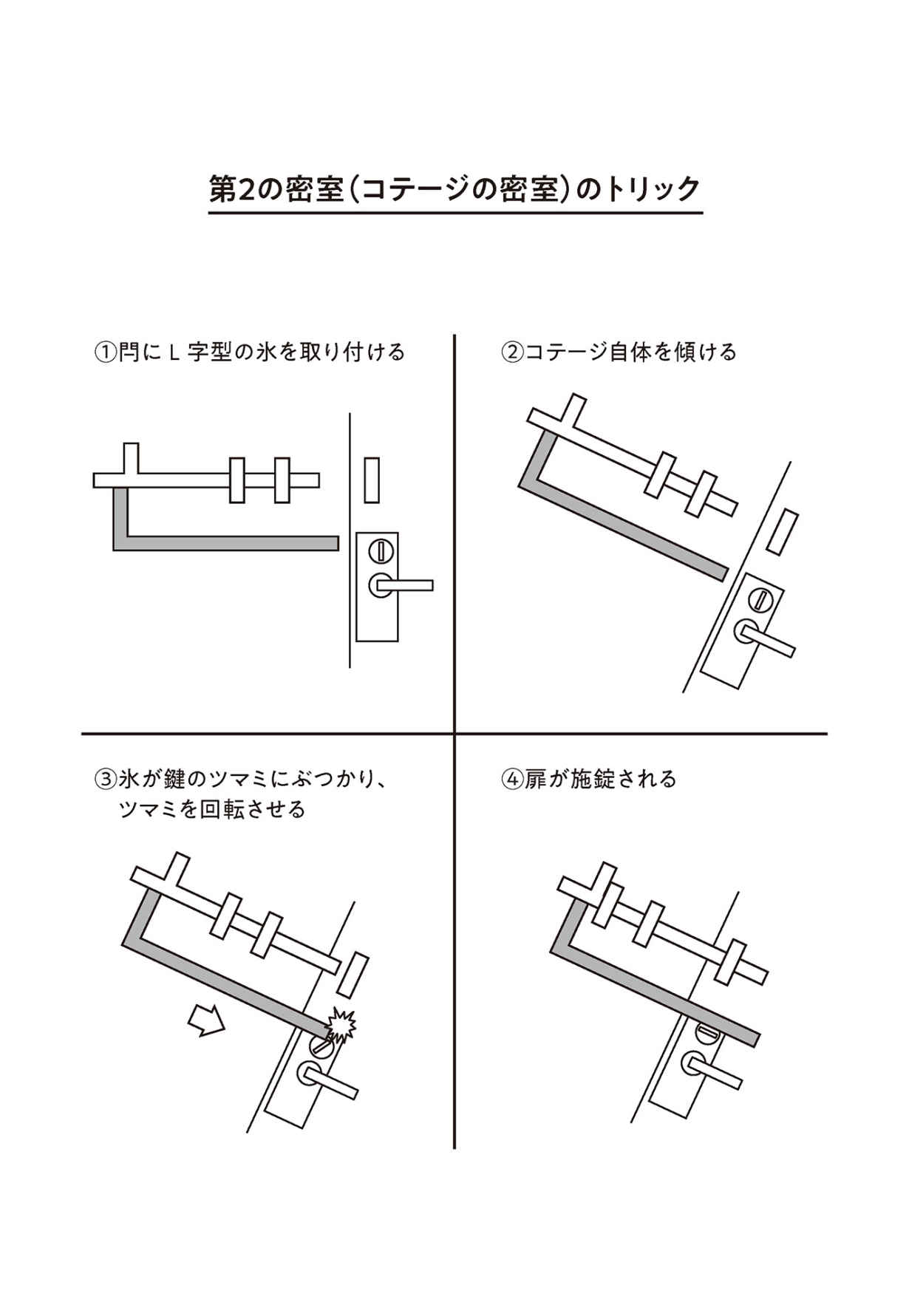 第2の密室（コテージの密室）のトリック

①閂にL字型の氷を取り付ける

②コテージ自体を傾ける

③氷が鍵のツマミにぶつかり、ツマミを回転させる

④扉が施錠される