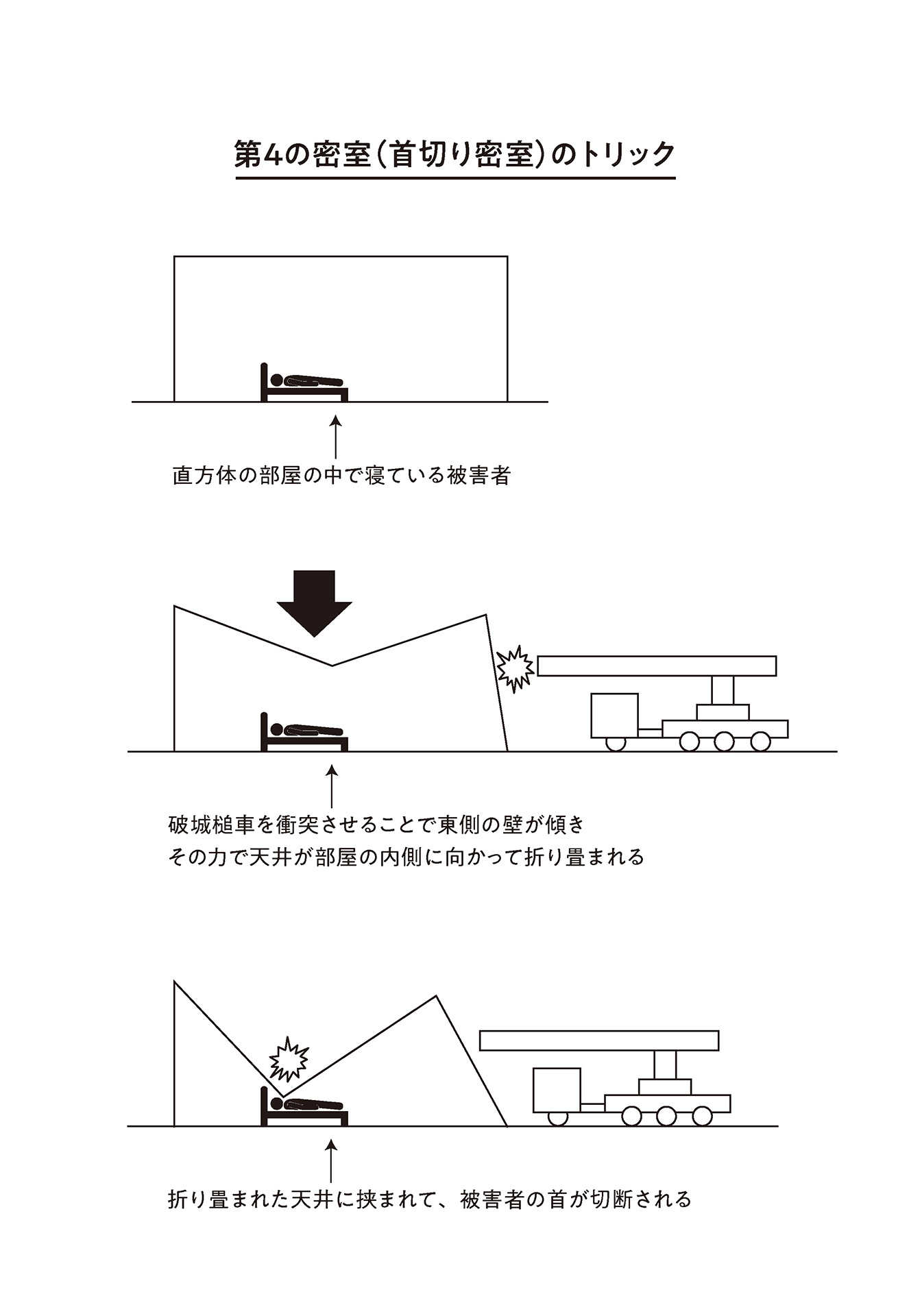 第4の密室（首切り密室）のトリック

直方体の部屋の中で寝ている被害者

破城槌車を衝突させることで東側の壁が傾き
その力で天井が部屋の内側に向かって折り畳まれる

折り畳まれた天井に挟まれて、被害者の首が切断される