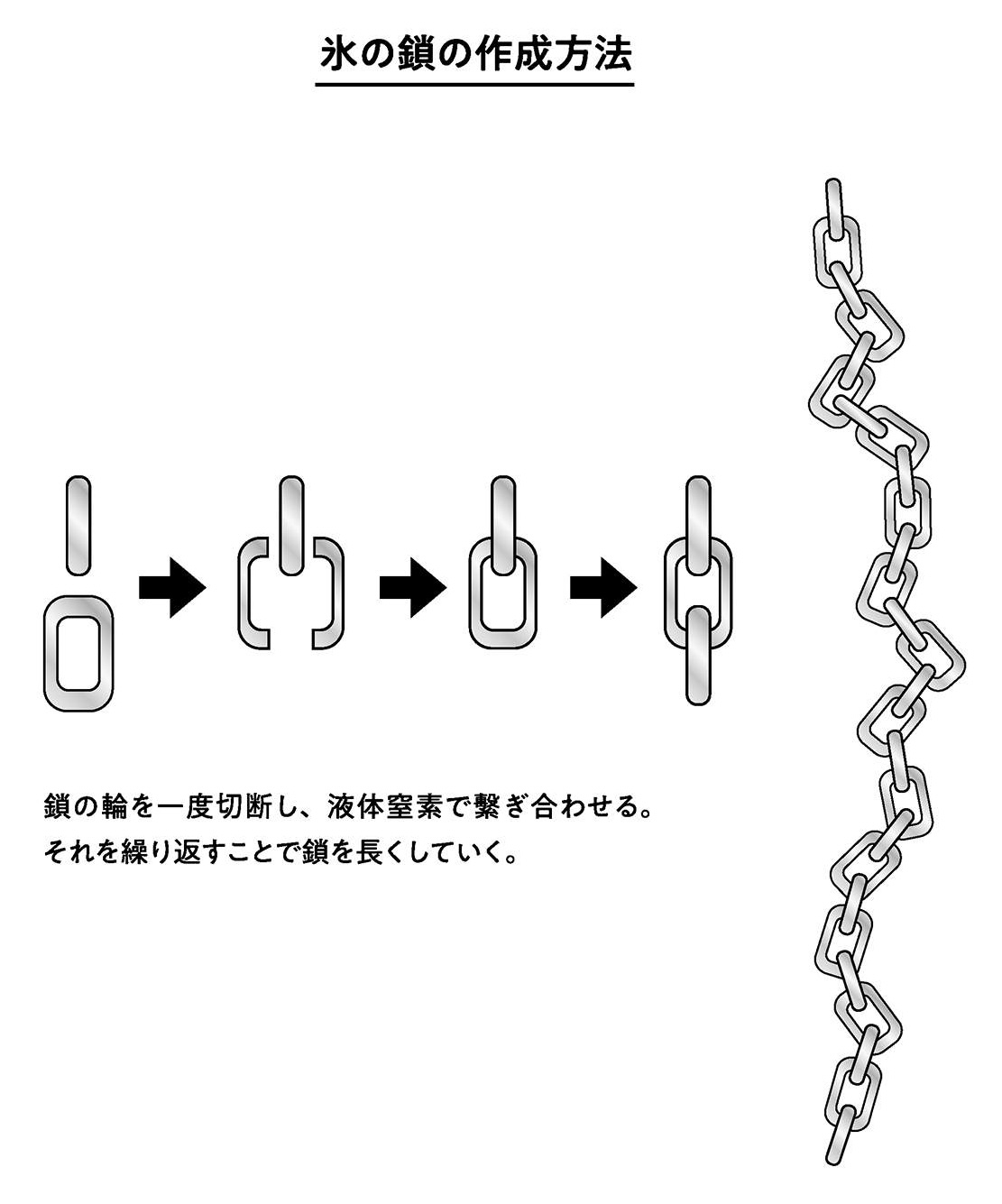 氷の鎖の作成方法

鎖の輪を一度切断し、液体窒素で繋ぎ合わせる。
それを繰り返すことで鎖を長くしていく。