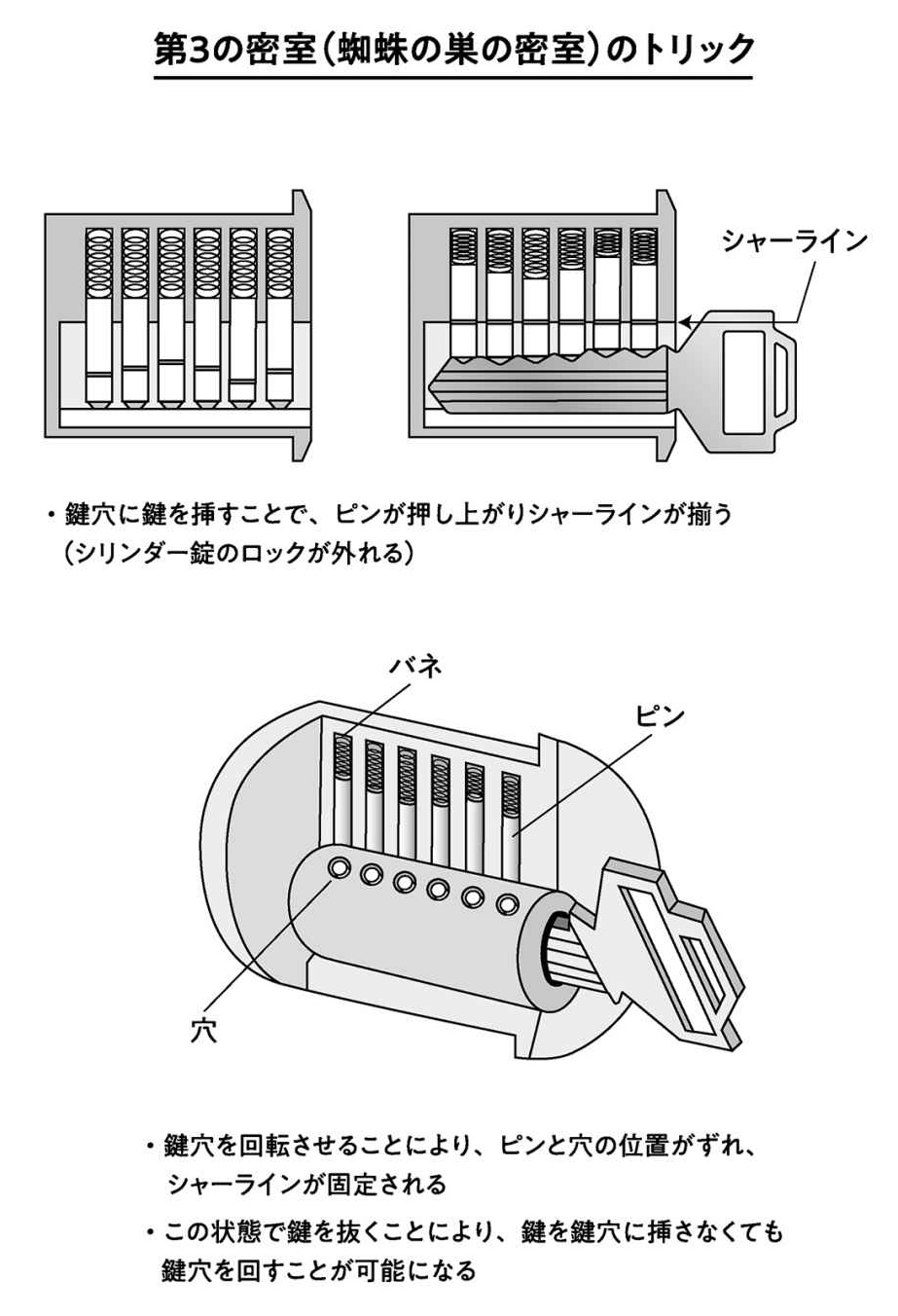 第3の密室（蜘蛛の巣の密室）のトリック

シャーライン

・鍵穴に鍵を挿すことで、ピンが押し上がりシャーラインが揃う（シリンダー錠のロックが外れる）

バネ

ピン

穴

・鍵穴を回転させることにより、ピンと穴の位置がずれ、シャーラインが固定される

・この状態で鍵を抜くことにより、鍵を鍵穴に挿さなくても鍵穴を回すことが可能になる