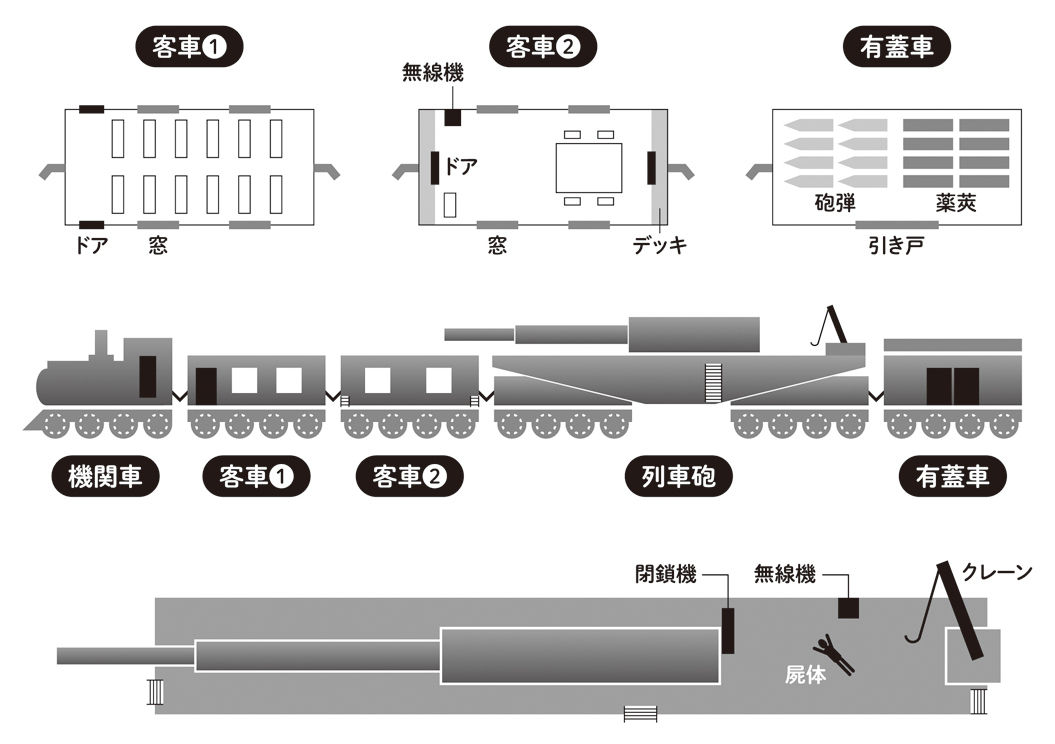 客車❶

ドア 窓

客車❷

無線機

ドア

窓 デッキ

有蓋車

砲弾 薬莢

引き戸

機関車 客車❶ 客車❷ 列車砲 有蓋車

閉鎖機 無線機 クレーン

屍体