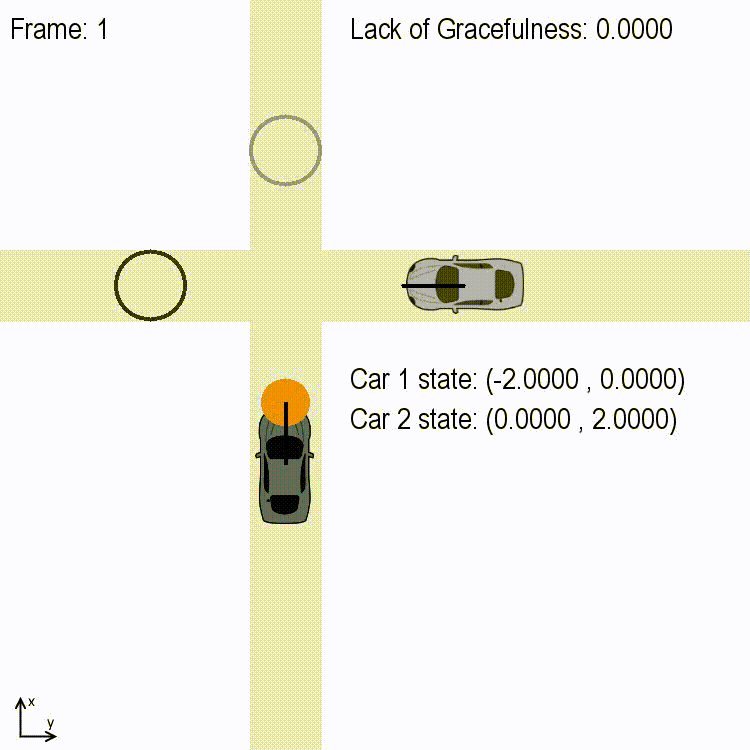 Frame: 1

Lack of Gracefulness: 0.0000

Car 1 state: (-2.0000 , 0.0000)

Car 2 state: (0.0000 , 2.0000)

x

y